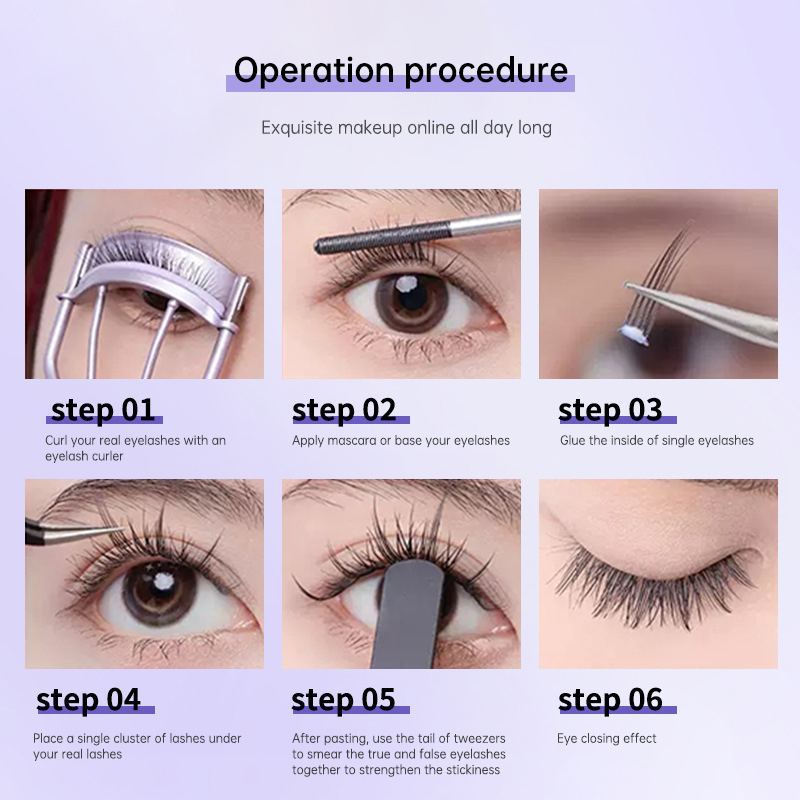 Operation procedure

Exquisite makeup online all day long

step 01

Curl your real eyelashes with an eyelash curler

step 02

Apply mascara or base your eyelashes

step 03

Glue the inside of single eyelashes

step 04

Place a single cluster of lashes under your real lashes

step 05

After pasting, use the tail of tweezers to smear the true and false eyelashes together to strengthen the stickiness

step 06

Eye closing effect