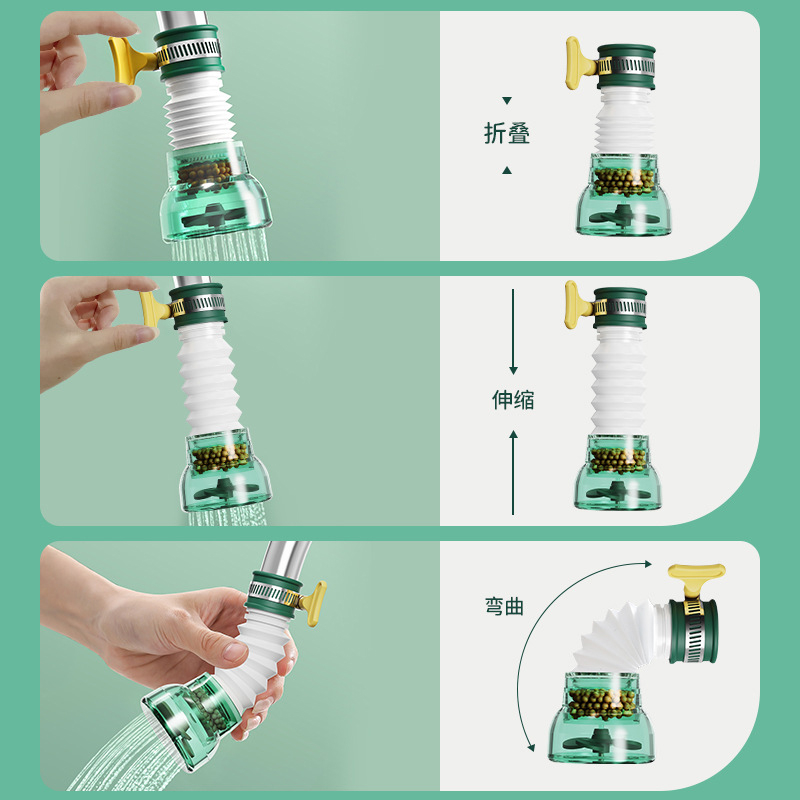 折叠

伸缩

弯曲