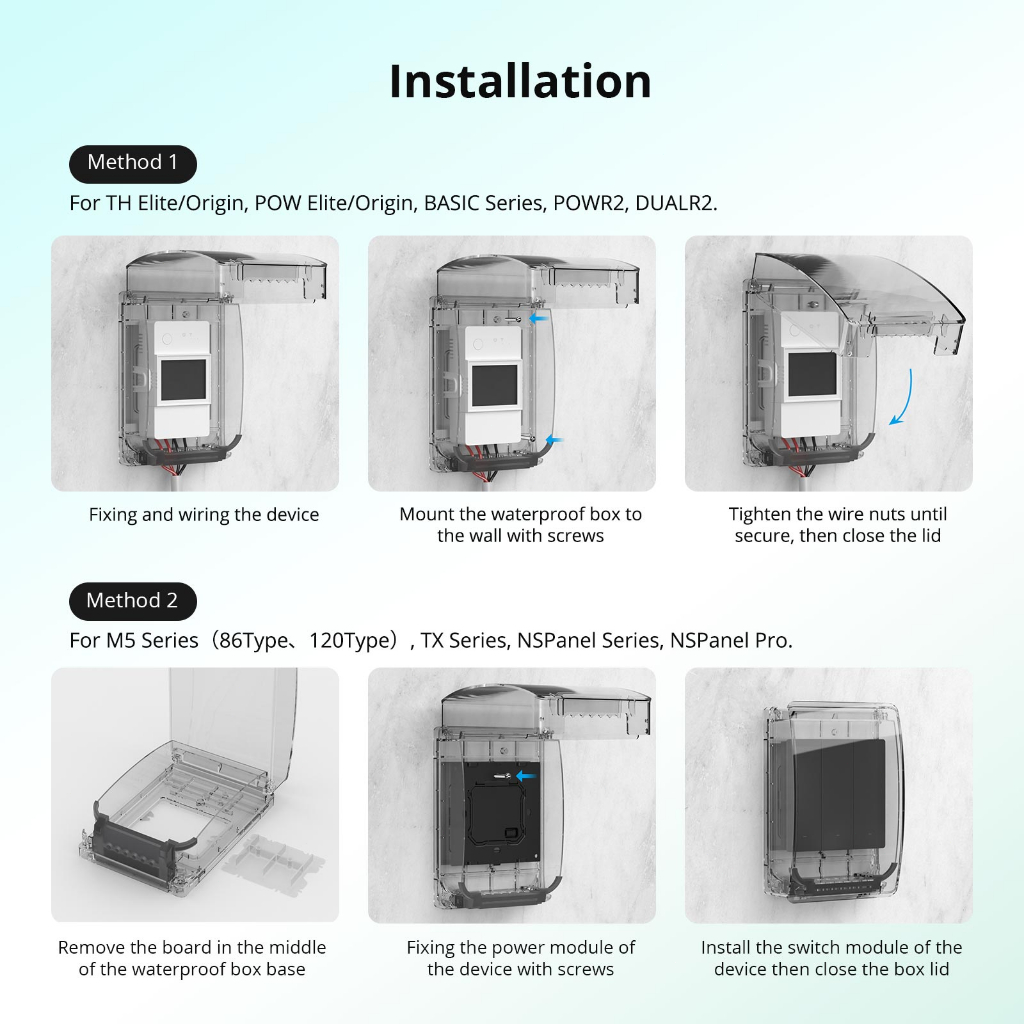 Installation

Method 1

For TH Elite/Origin, POW Elite/Origin, BASIC Series, POWR2, DUALR2.

Fixing and wiring the device

Mount the waterproof box to the wall with screws

Tighten the wire nuts until secure, then close the lid

Method 2

For M5 Series（86Type、120Type）, TX Series, NSPanel Series, NSPanel Pro.

Remove the board in the middle of the waterproof box base

Fixing the power module of the device with screws

Install the switch module of the device then close the box lid