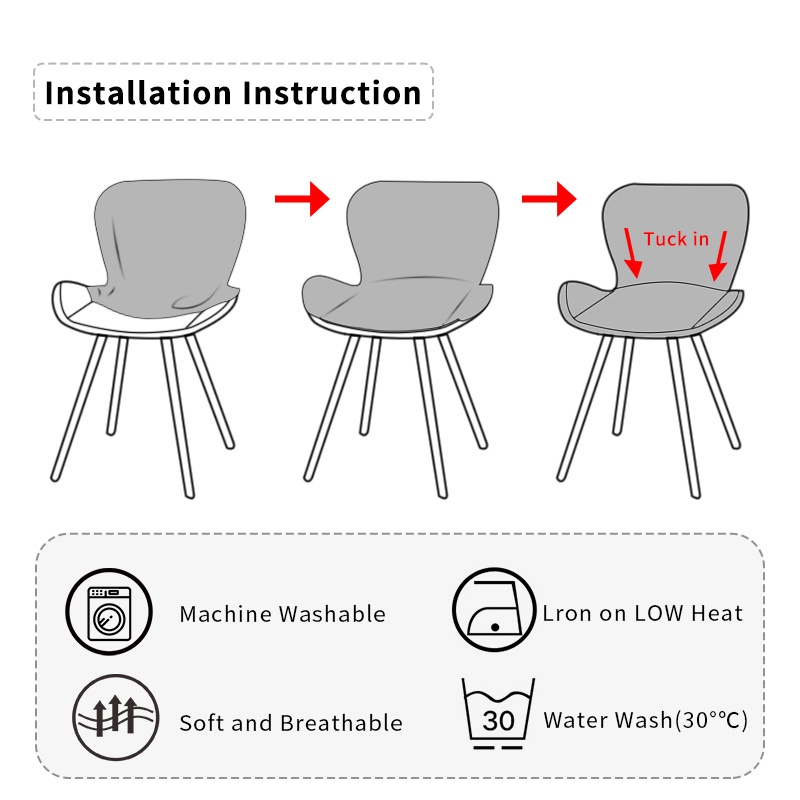 Installation Instruction

Tuck in

Machine Washable

Lron on LOW Heat

Soft and Breathable

30

Water Wash(30°℃)