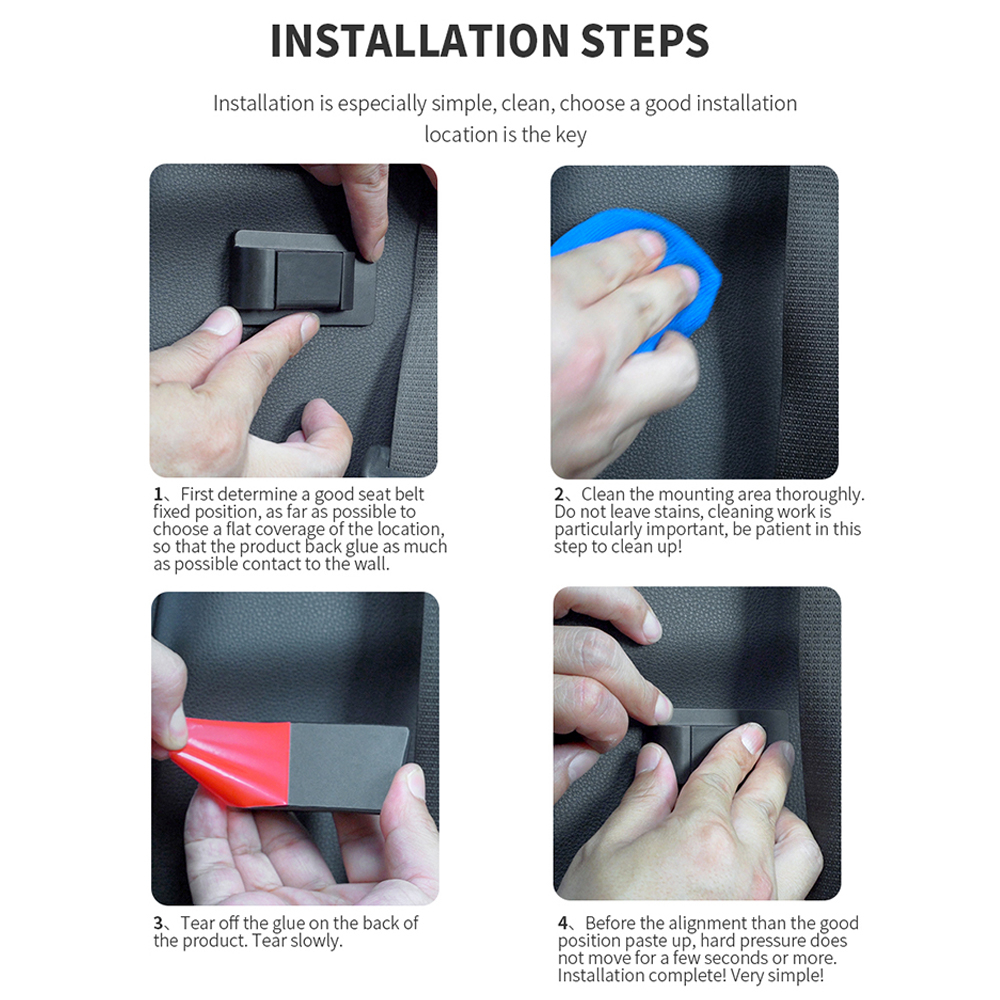 INSTALLATION STEPS

Installation is especially simple, clean, choose a good installation location is the key

1、First determine a good seat belt fixed position, as far as possible to choose a flat coverage of the location, so that the product back glue as much as possible contact to the wall.

2、Clean the mounting area thoroughly. Do not leave stains, cleaning work is particularly important, be patient in this step to clean up!

3、Tear off the glue on the back of the product. Tear slowly.

4、Before the alignment than the good position paste up, hard pressure does not move for a few seconds or more. Installation complete! Very simple!