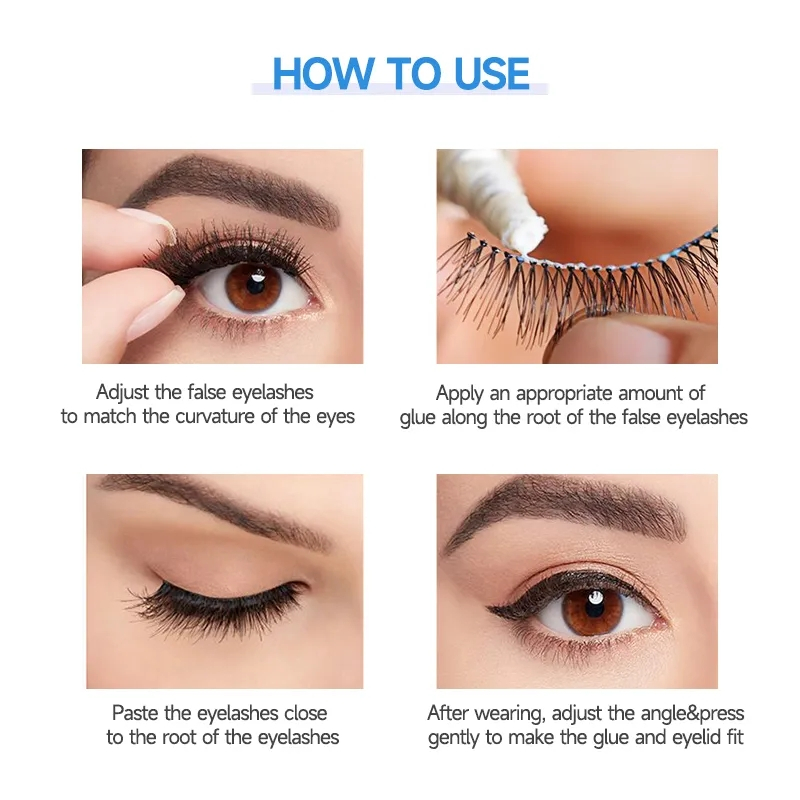 HOW TO USE

Adjust the false eyelashes to match the curvature of the eyes

Apply an appropriate amount of glue along the root of the false eyelashes

Paste the eyelashes close to the root of the eyelashes

After wearing, adjust the angle&press gently to make the glue and eyelid fit