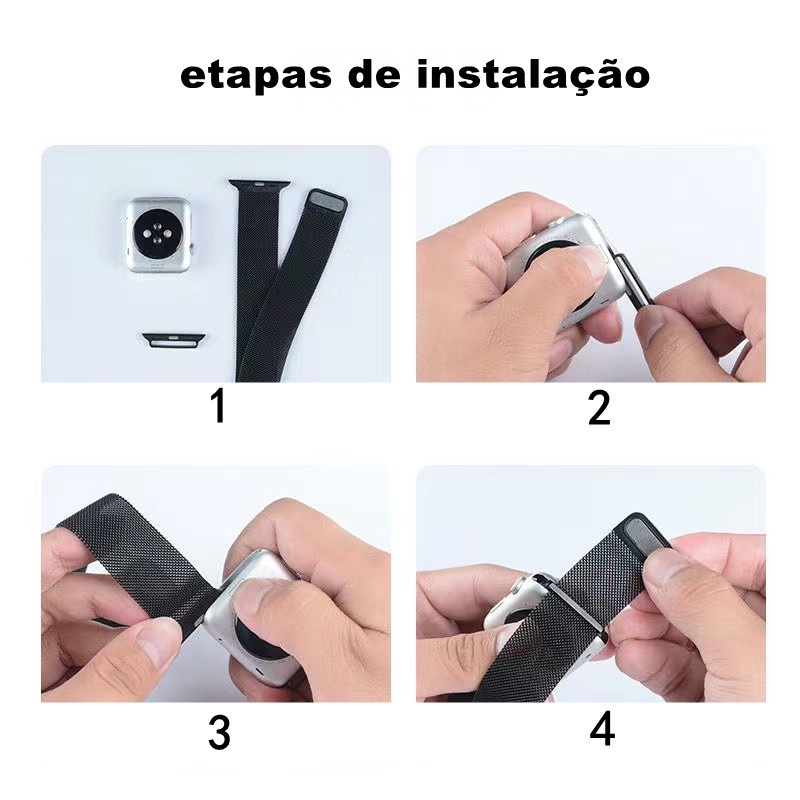 etapas de instalação

1

2

3

4