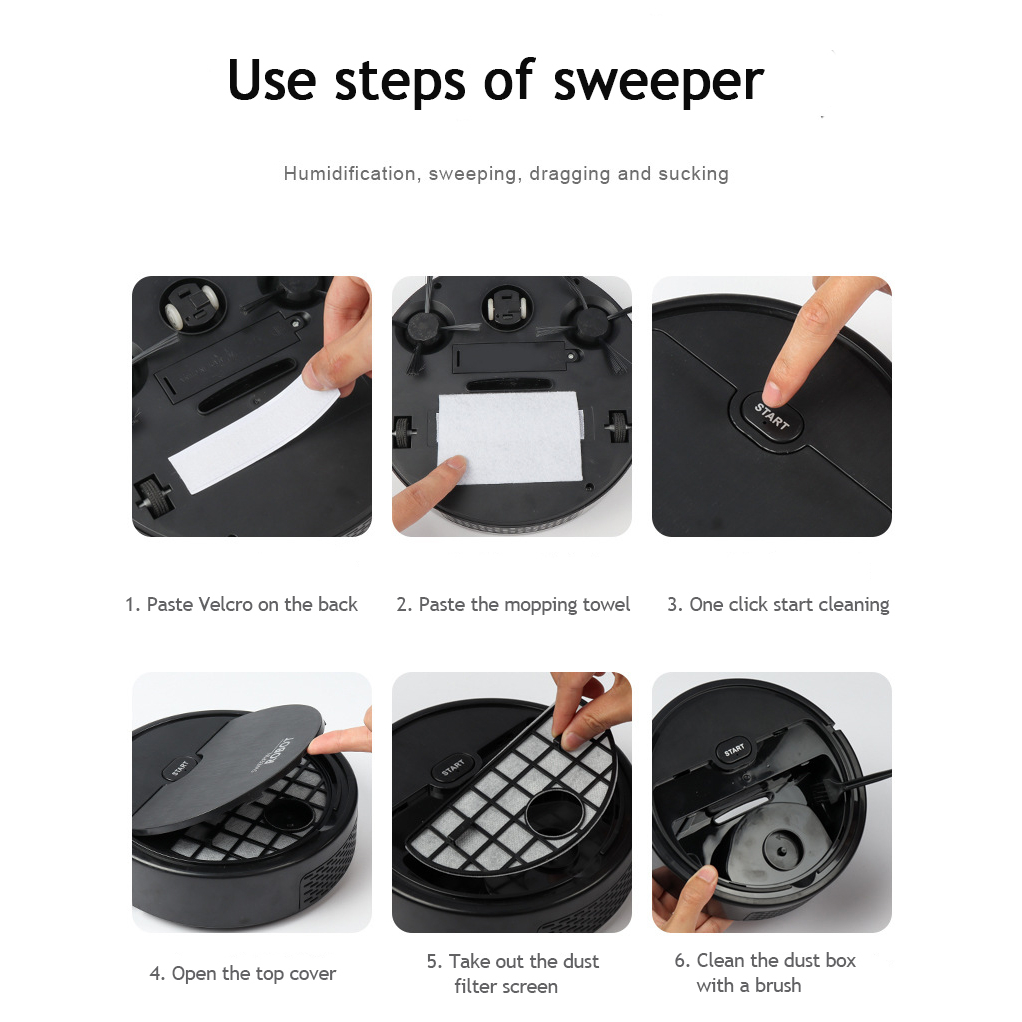 Use steps of sweeper

Humidification, sweeping, dragging and sucking

START

1. Paste Velcro on the back

2. Paste the mopping towel

3. One click start cleaning

START

START

START

4. Open the top cover

5. Take out the dust filter screen

6. Clean the dust box with a brush