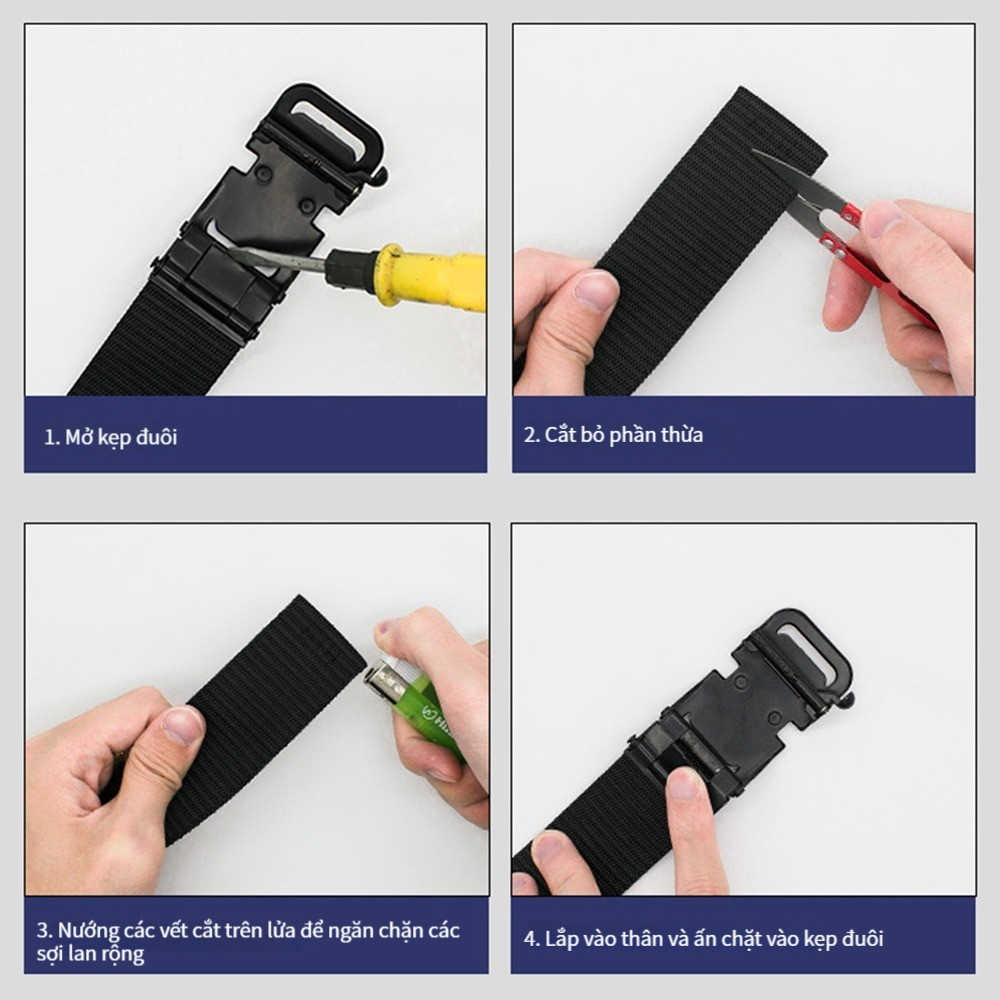 1. Mở kẹp đuôi

2. Cắt bỏ phần thừa

3. Nướng các vết cắt trên lửa để ngăn chặn các sợi lan rộng

4. Lắp vào thân và ấn chặt vào kẹp đuôi