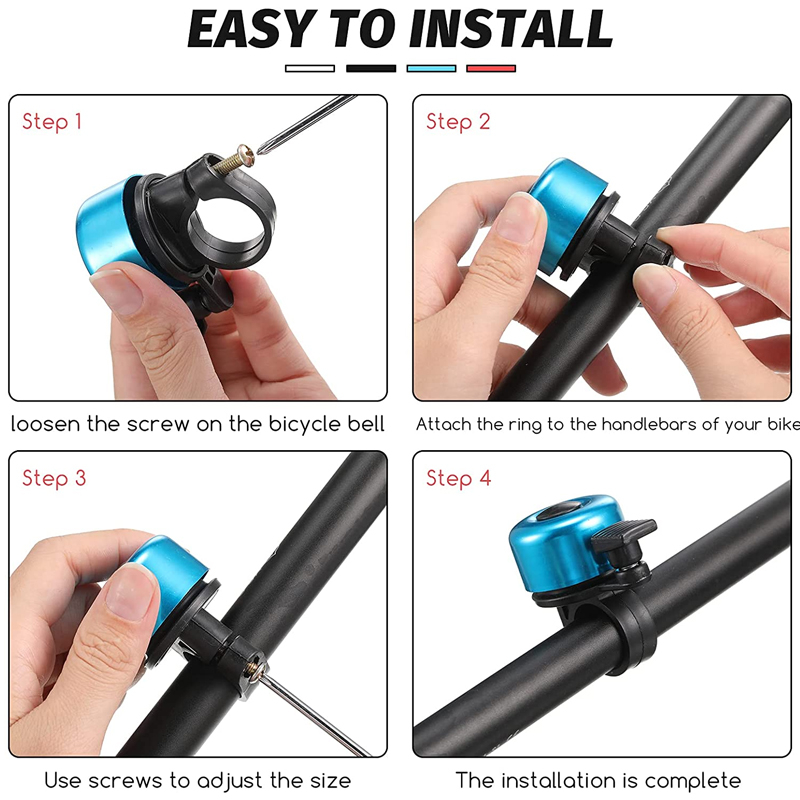 EASY TO INSTALL

Step 1

loosen the screw on the bicycle bell

Step 2

Attach the ring to the handlebars of your bike

Step 3

Use screws to adjust the size

Step 4

The installation is complete