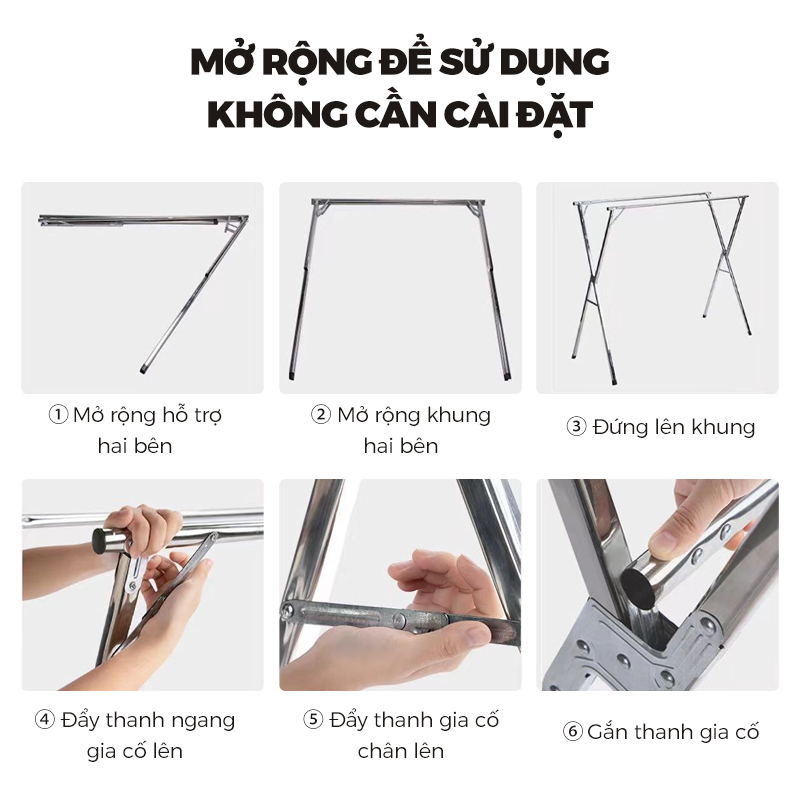 MỞ RỘNG ĐỂ SỬ DỤNG
KHÔNG CẦN CÀI ĐẶT

① Mở rộng hỗ trợ hai bên

② Mở rộng khung hai bên

③ Đứng lên khung

④ Đẩy thanh ngang gia cố lên

⑤ Đẩy thanh gia cố chân lên

⑥ Gắn thanh gia cố