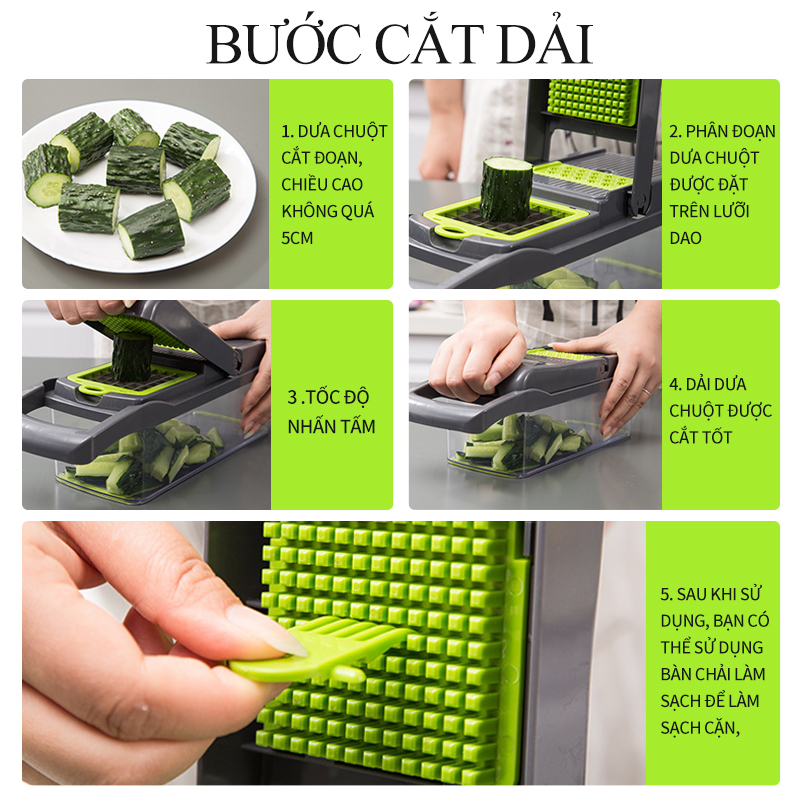 BƯỚC CẮT DẢI

1. DƯA CHUỘT CẮT ĐOẠN, CHIỀU CAO KHÔNG QUÁ 5CM

2. PHÂN ĐOẠN DƯA CHUỘT ĐƯỢC ĐẶT TRÊN LƯỠI DAO

3 .TỐC ĐỘ NHẤN TẤM

4. DẢI DƯA CHUỘT ĐƯỢC CẮT TỐT

5. SAU KHI SỬ DỤNG, BẠN CÓ THỂ SỬ DỤNG BÀN CHẢI LÀM SẠCH ĐỂ LÀM SẠCH CẶN,