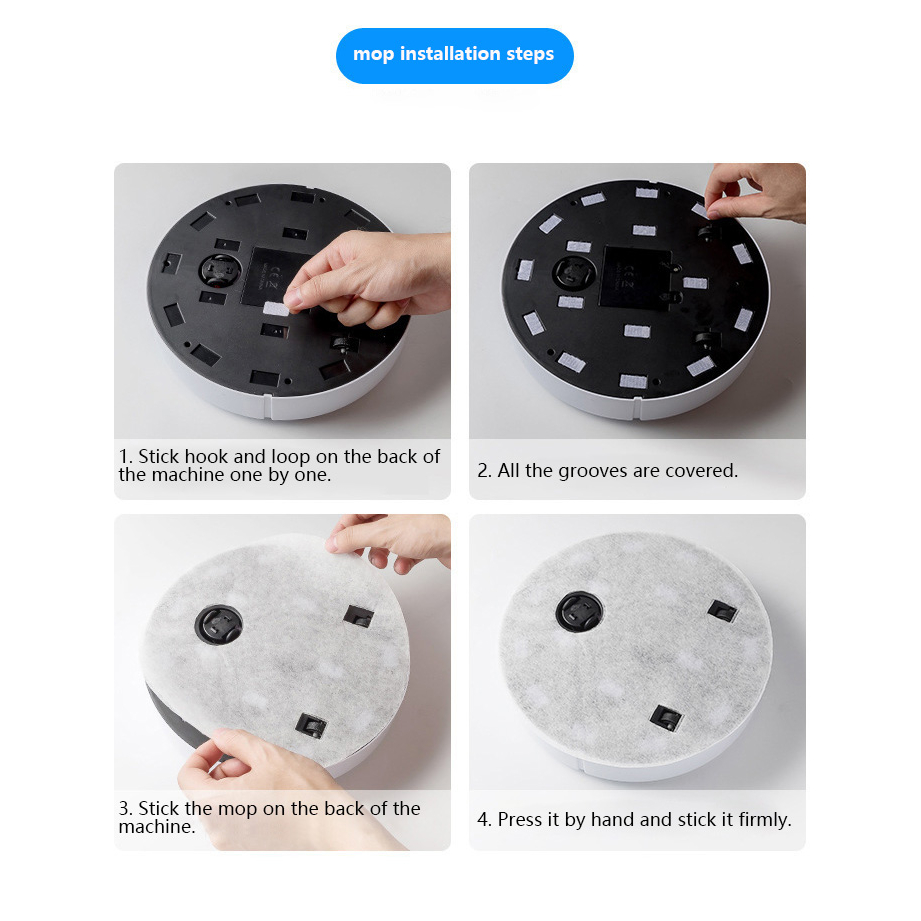 mop installation steps

1. Stick hook and loop on the back of the machine one by one.

2. All the grooves are covered.

3. Stick the mop on the back of the machine.

4. Press it by hand and stick it firmly.