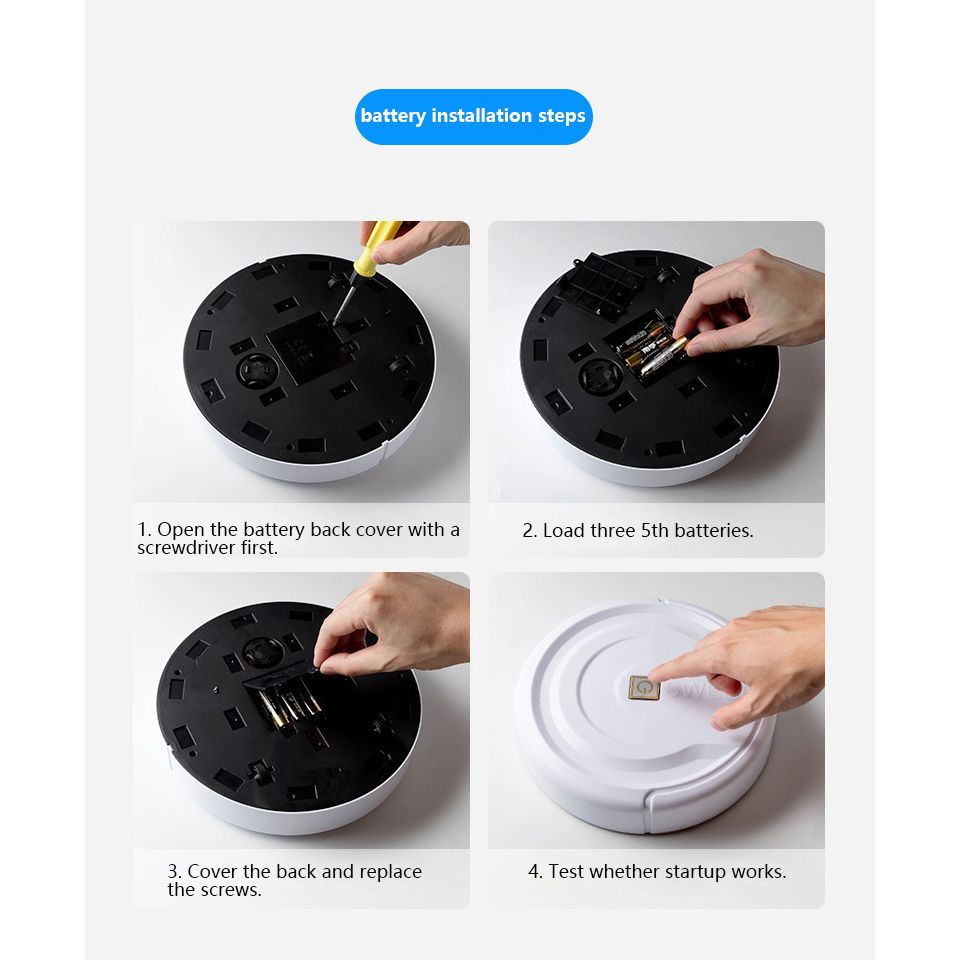 battery installation steps

1. Open the battery back cover with a screwdriver first.

2. Load three 5th batteries.

3. Cover the back and replace the screws.

4. Test whether startup works.