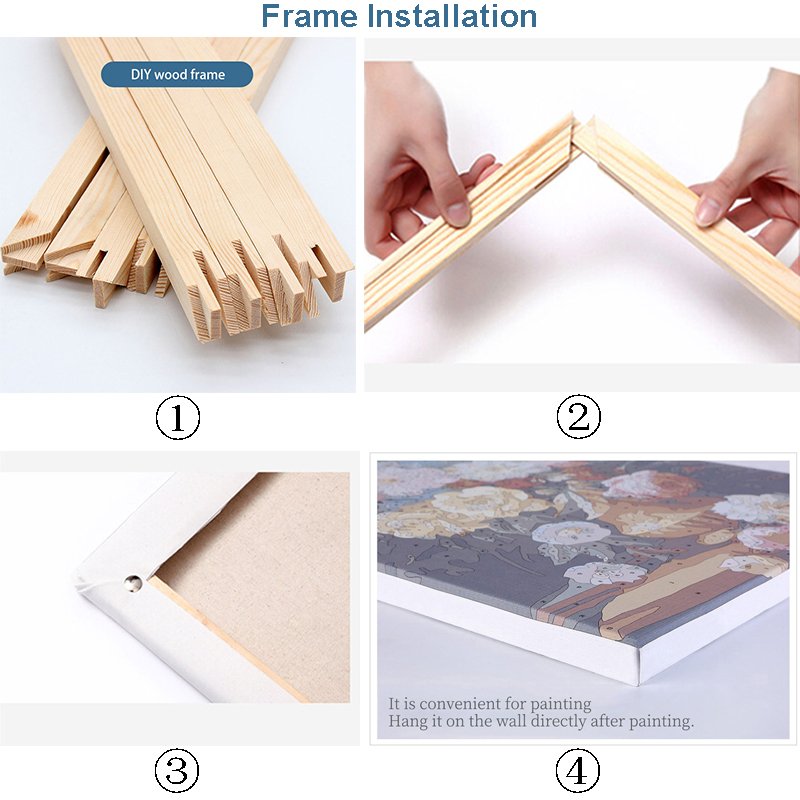 Frame Installation

DIY wood frame

①

②

③

It is convenient for painting
Hang it on the wall directly after painting.

④