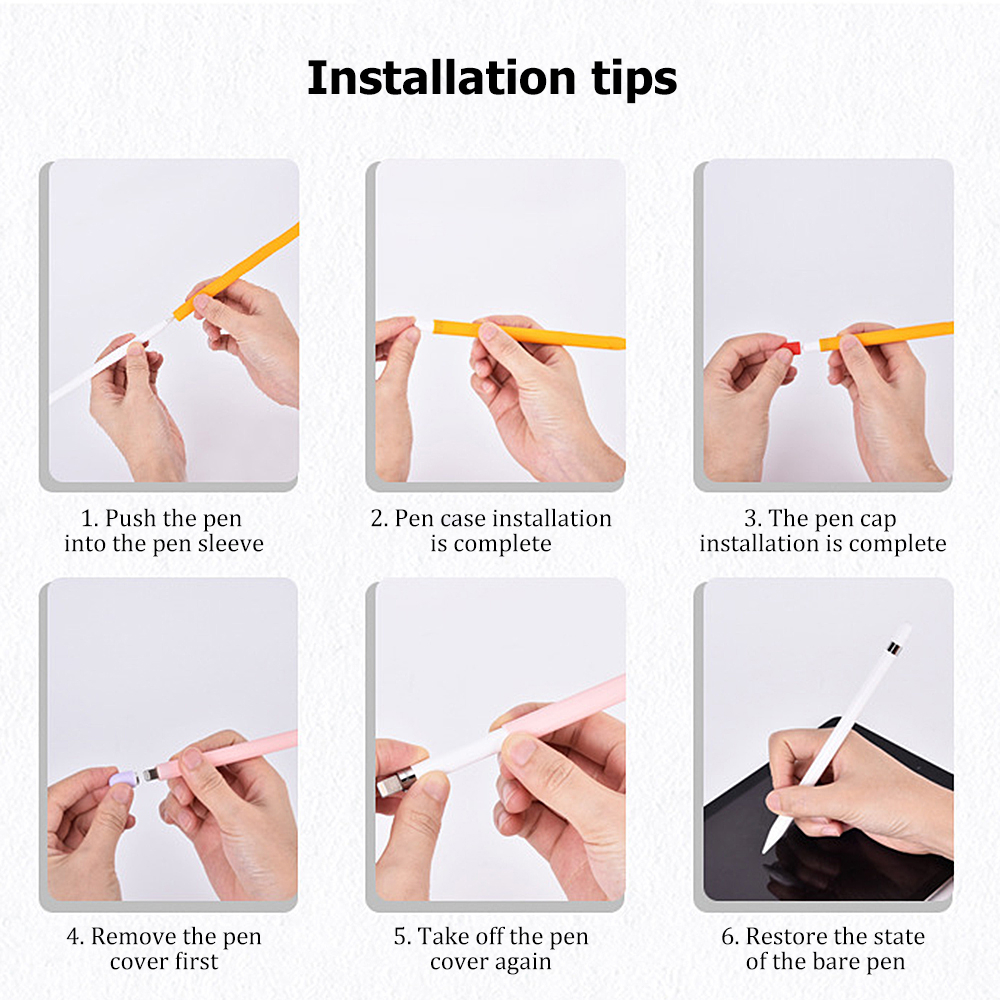 Installation tips

1. Push the pen into the pen sleeve

2. Pen case installation is complete

3. The pen cap installation is complete

4. Remove the pen cover first

5. Take off the pen cover again

6. Restore the state of the bare pen