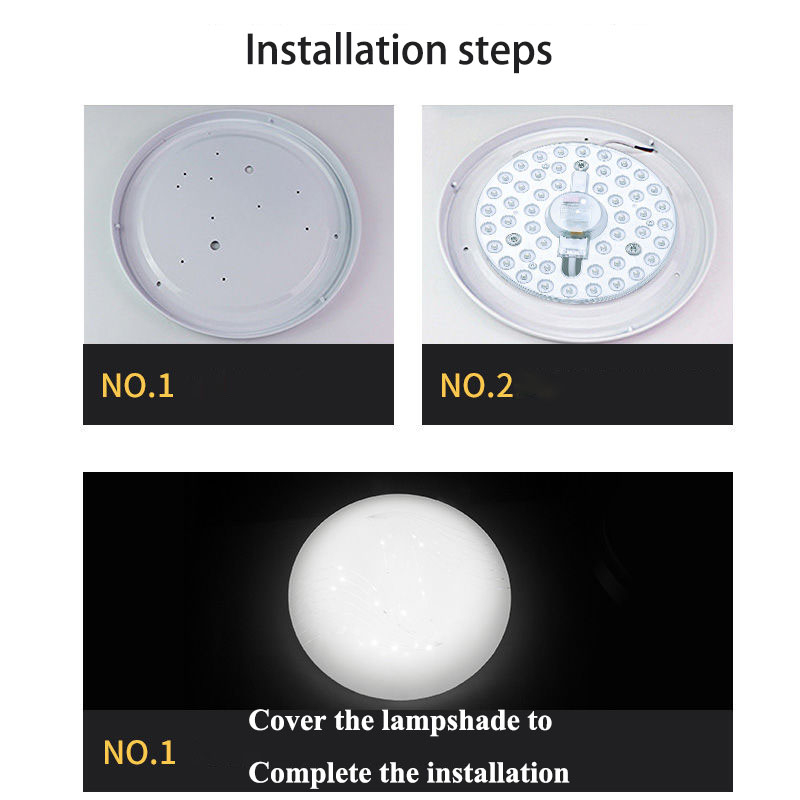 Installation steps

NO.1

NO.2

NO.1

Cover the lampshade to
Complete the installation