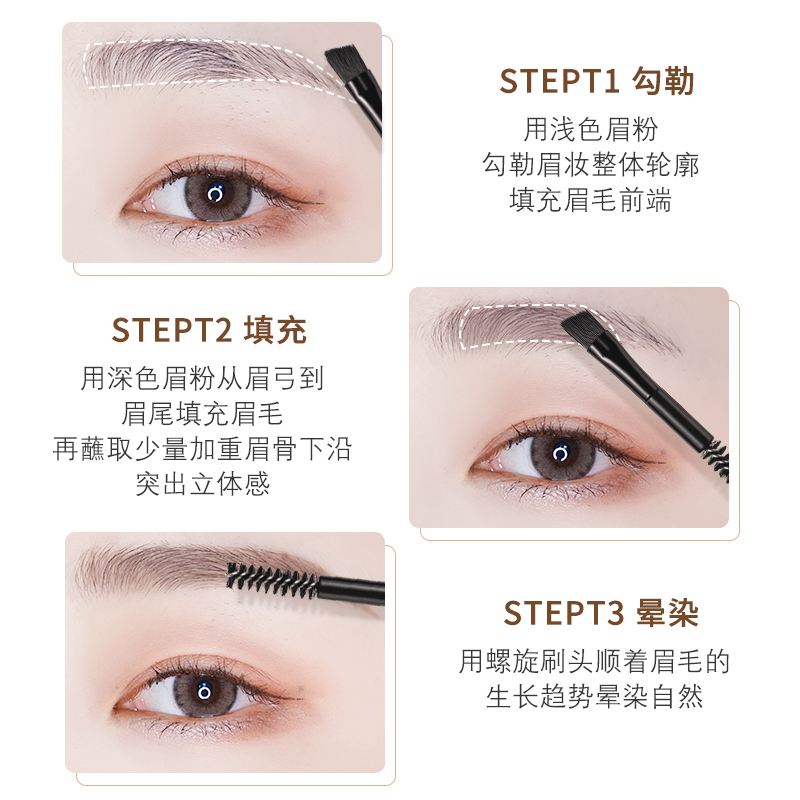 STEPT1 勾勒

用浅色眉粉
勾勒眉妆整体轮廓
填充眉毛前端

STEPT2 填充

用深色眉粉从眉弓到
眉尾填充眉毛
再蘸取少量加重眉骨下沿
突出立体感

STEPT3 晕染

用螺旋刷头顺着眉毛的
生长趋势晕染自然