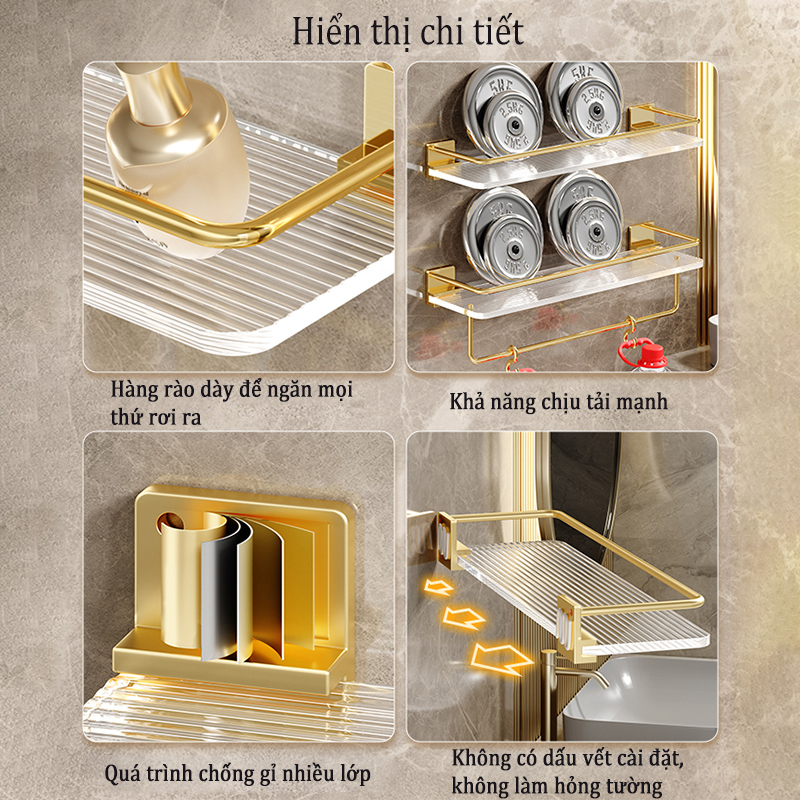 Hiển thị chi tiết

5KG
2.5KG
5KG
2.5KG
5KG
2.5KG
5KG
2.5KG

Hàng rào dày để ngăn mọi thứ rơi ra

Khả năng chịu tải mạnh

Quá trình chống gỉ nhiều lớp

Không có dấu vết cài đặt, không làm hỏng tường