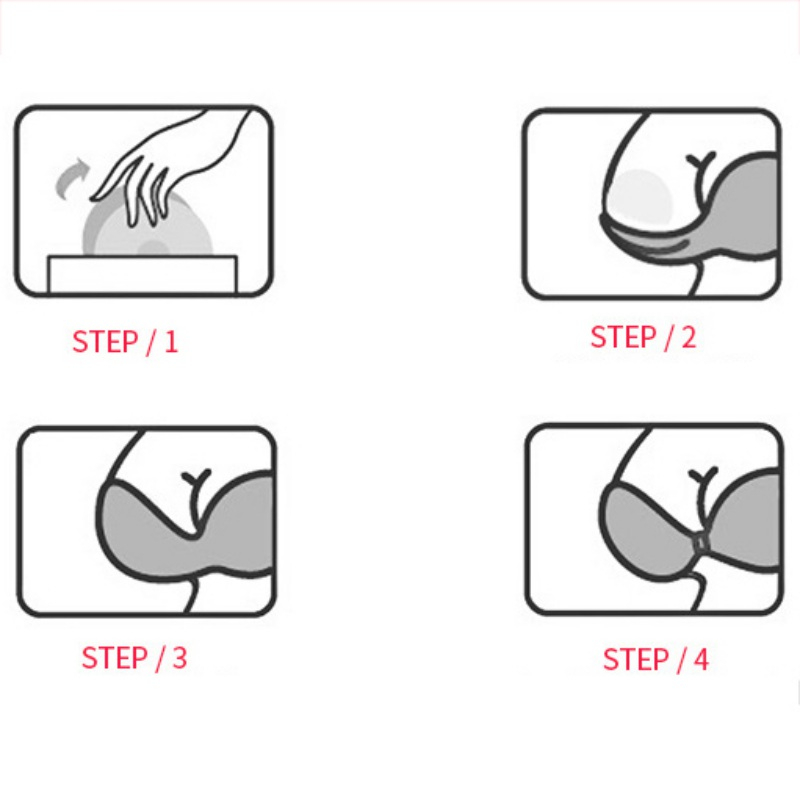 STEP / 1

STEP / 2

STEP / 3

STEP / 4