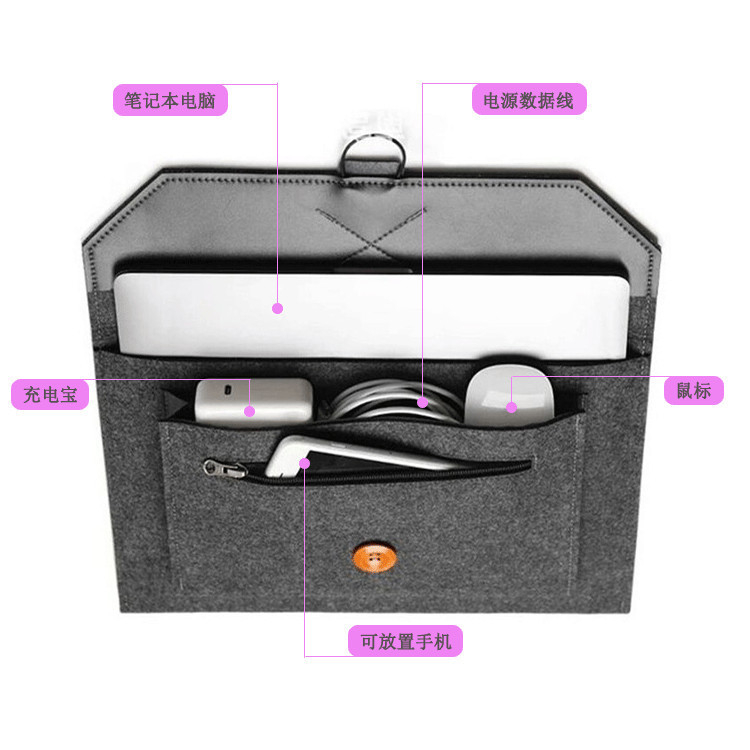 笔记本电脑

电源数据线

充电宝

鼠标

可放置手机