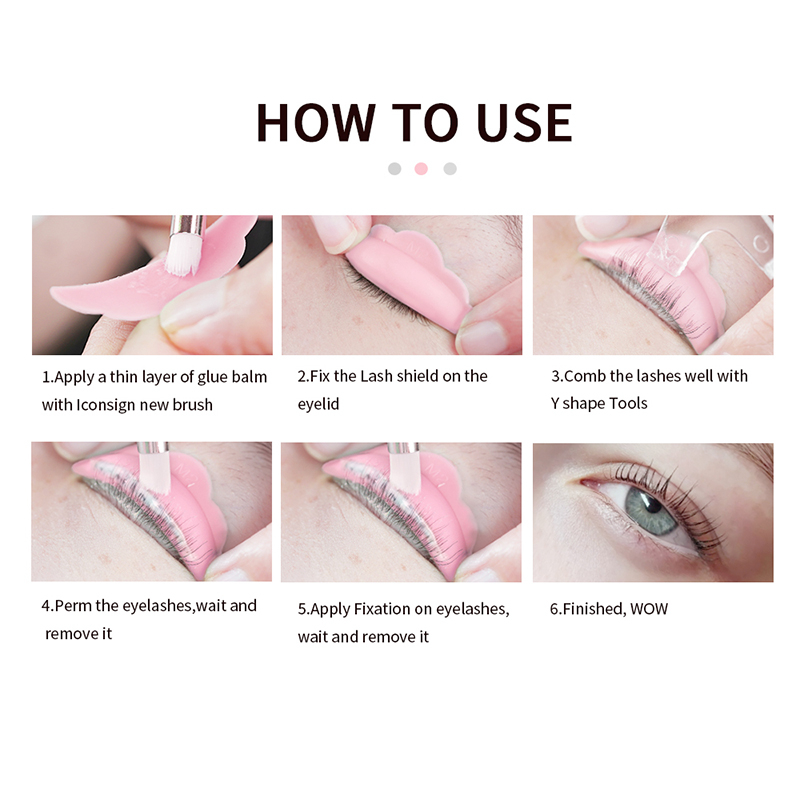 HOW TO USE

1.Apply a thin layer of glue balm with Iconsign new brush

2.Fix the Lash shield on the eyelid

3.Comb the lashes well with Y shape Tools

4.Perm the eyelashes,wait and remove it

5.Apply Fixation on eyelashes, wait and remove it

6.Finished, WOW