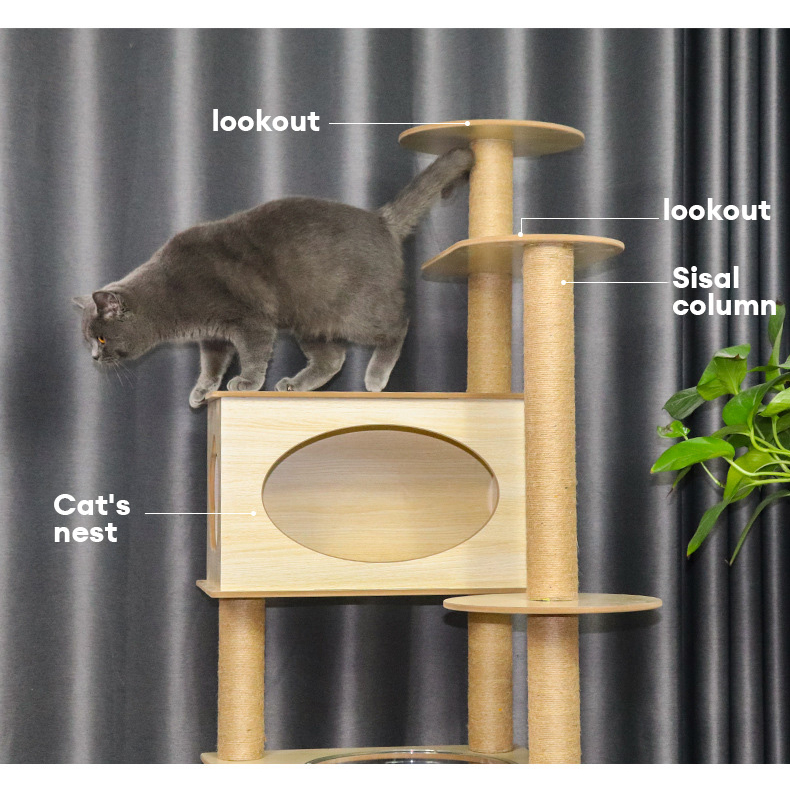 lookout

lookout

Sisal column

Cat's nest