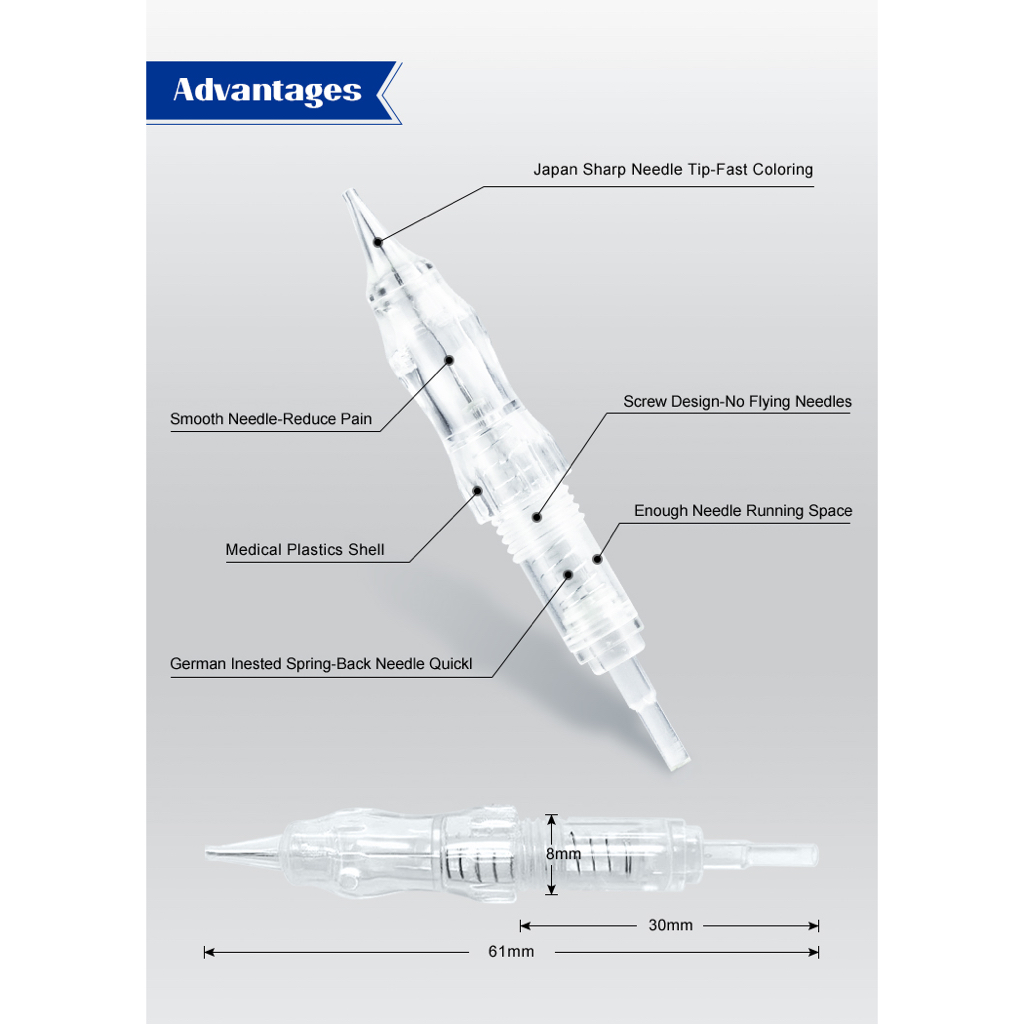 Advantages

Japan Sharp Needle Tip-Fast Coloring

Smooth Needle-Reduce Pain

Screw Design-No Flying Needles

Enough Needle Running Space

Medical Plastics Shell

German Inested Spring-Back Needle Quickl

8mm

30mm

61mm