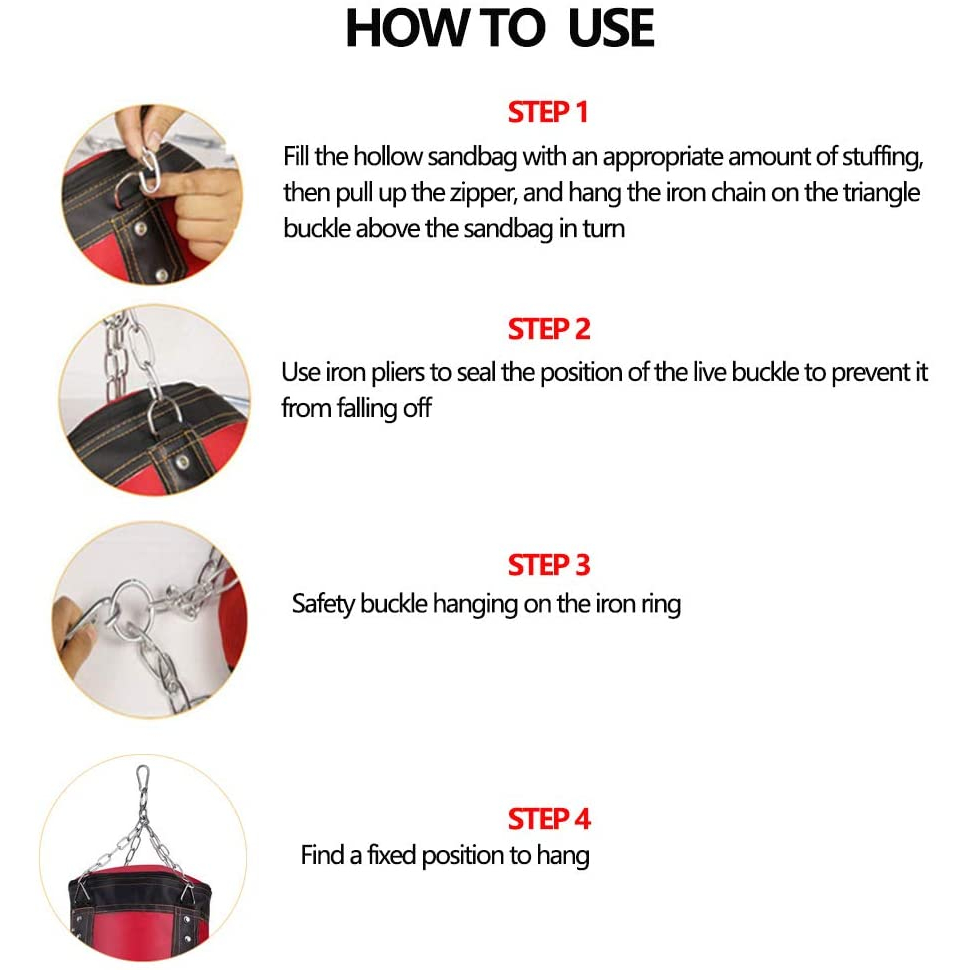 HOW TO USE

STEP 1

Fill the hollow sandbag with an appropriate amount of stuffing, then pull up the zipper, and hang the iron chain on the triangle buckle above the sandbag in turn

STEP 2

Use iron pliers to seal the position of the live buckle to prevent it from falling off

STEP 3

Safety buckle hanging on the iron ring

STEP 4

Find a fixed position to hang