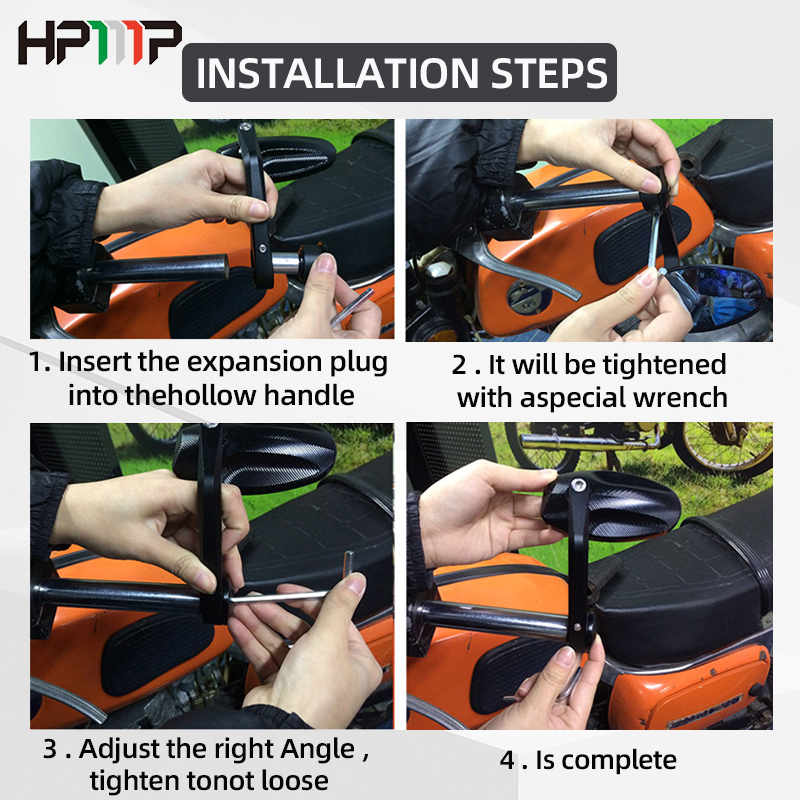 HPMP

INSTALLATION STEPS

1. Insert the expansion plug into thehollow handle

2 . It will be tightened with aspecial wrench

3 . Adjust the right Angle , tighten tonot loose

4 . Is complete