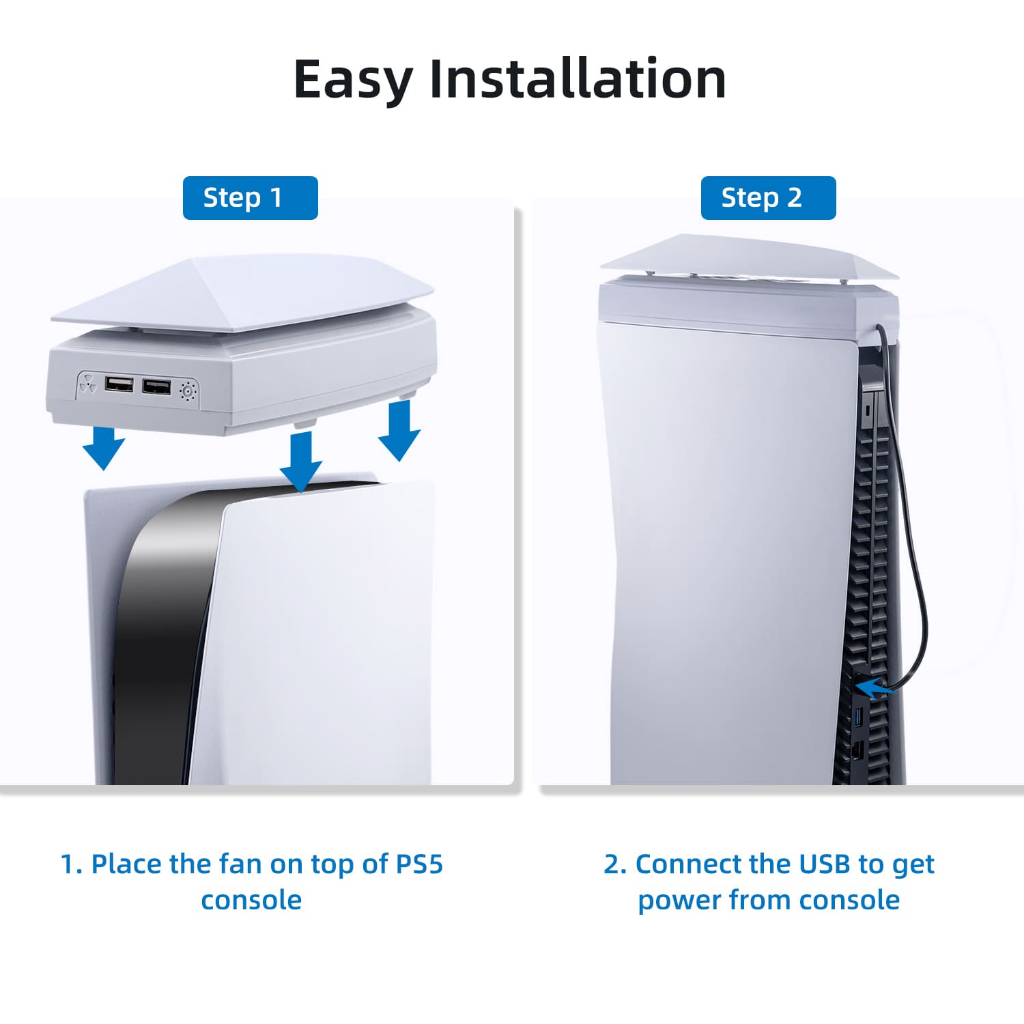 Easy Installation

Step 1

1. Place the fan on top of PS5 console

Step 2

2. Connect the USB to get power from console