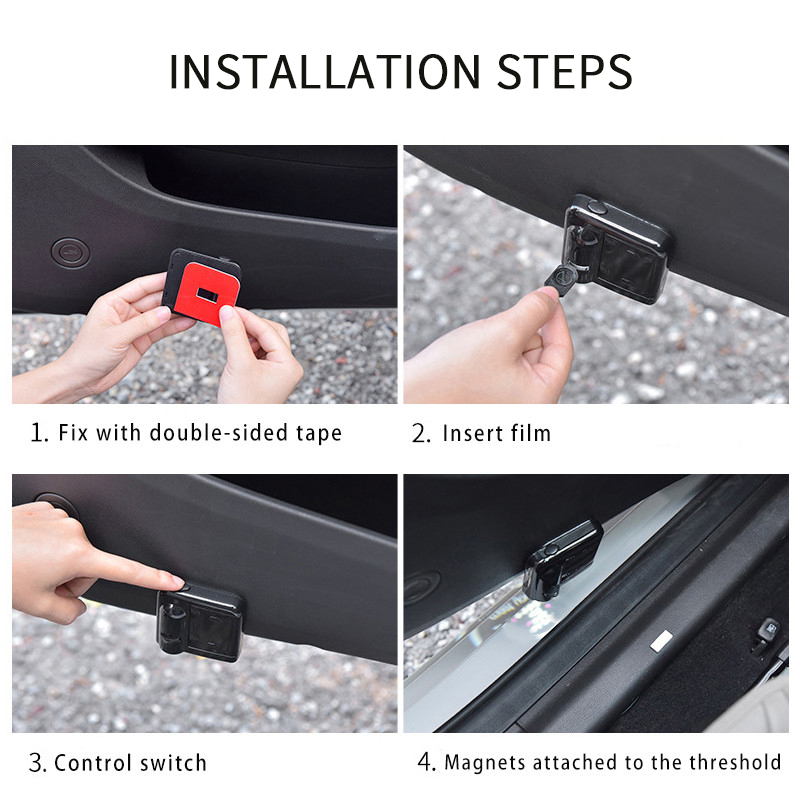 INSTALLATION STEPS

1. Fix with double-sided tape

2. Insert film

3. Control switch

4. Magnets attached to the threshold