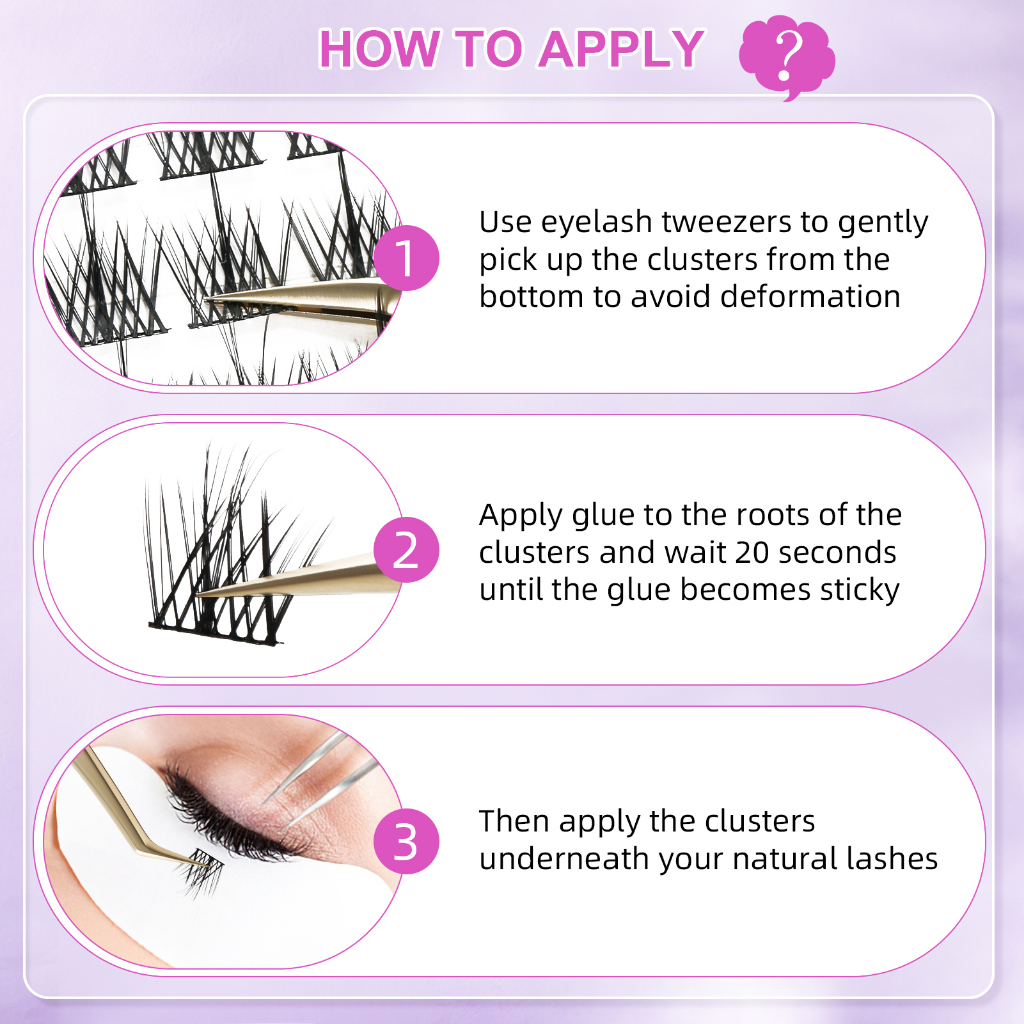 HOW TO APPLY ?

1 Use eyelash tweezers to gently pick up the clusters from the bottom to avoid deformation

2 Apply glue to the roots of the clusters and wait 20 seconds until the glue becomes sticky

3 Then apply the clusters underneath your natural lashes