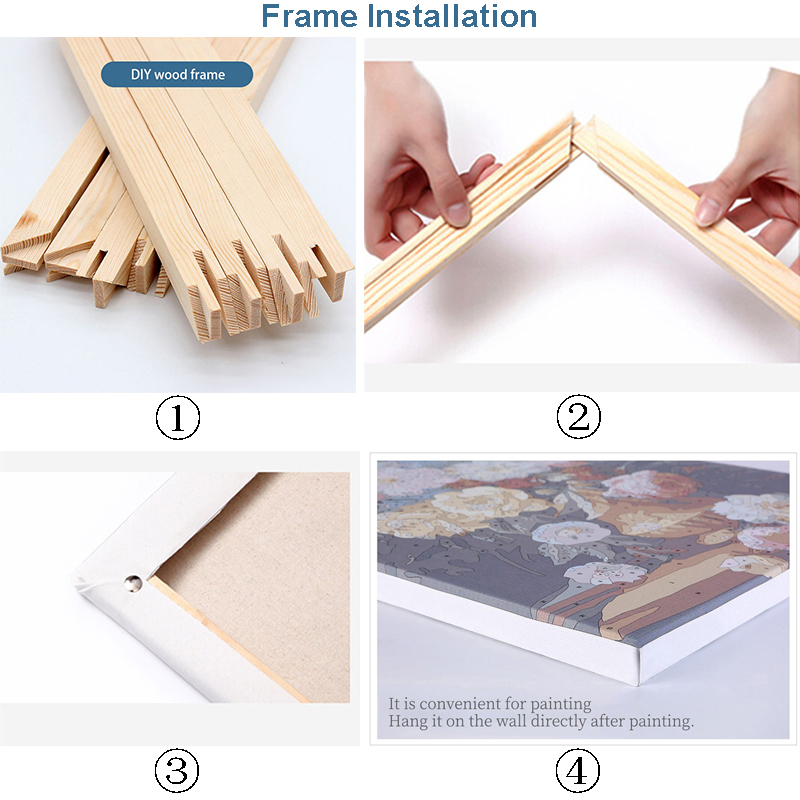 Frame Installation

DIY wood frame

①

②

③

It is convenient for painting
Hang it on the wall directly after painting.

④