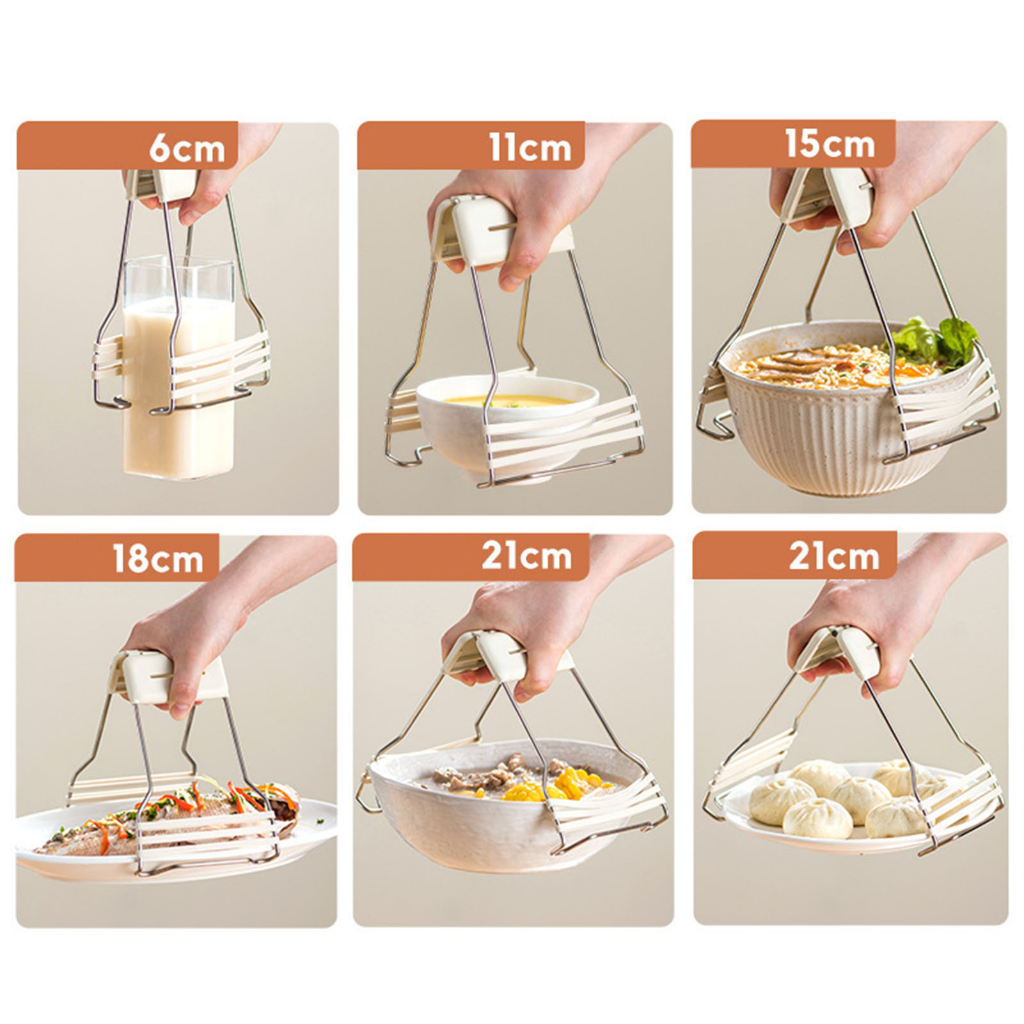 6cm

11cm

15cm

18cm

21cm

21cm