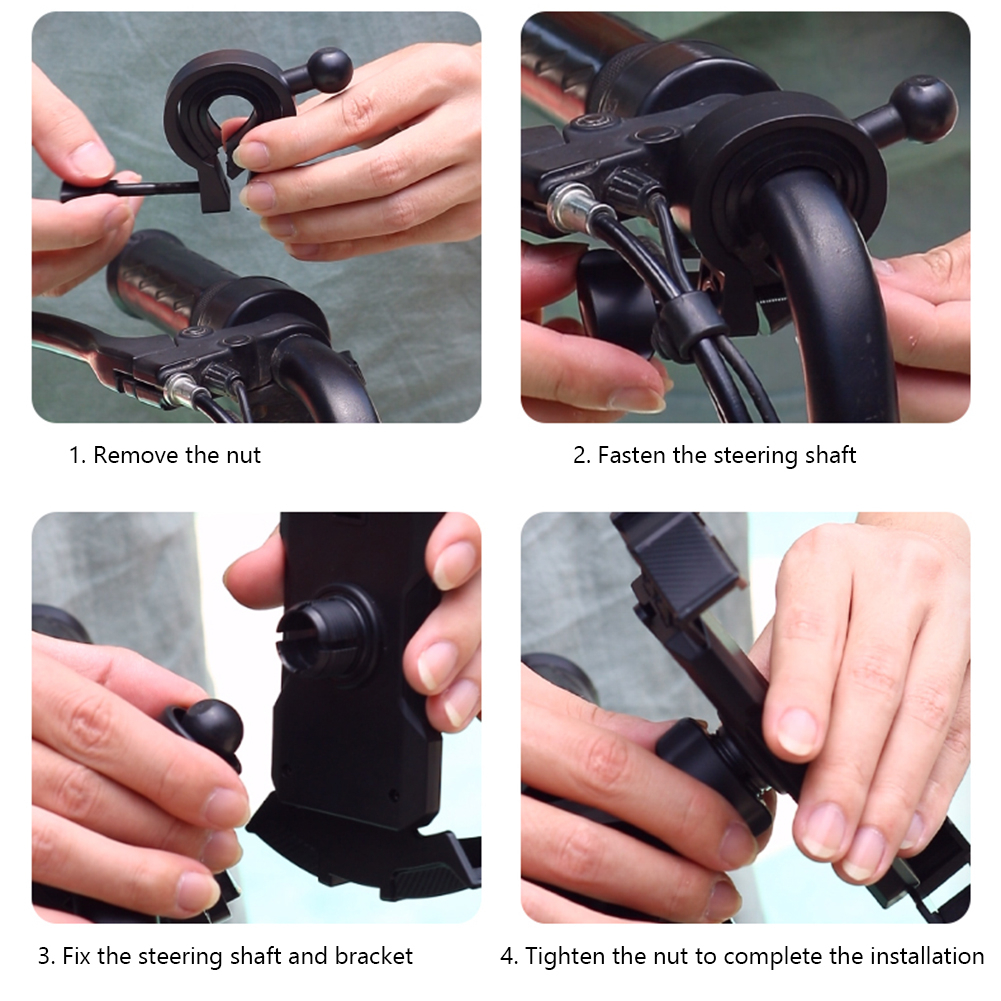 1. Remove the nut

2. Fasten the steering shaft

3. Fix the steering shaft and bracket

4. Tighten the nut to complete the installation