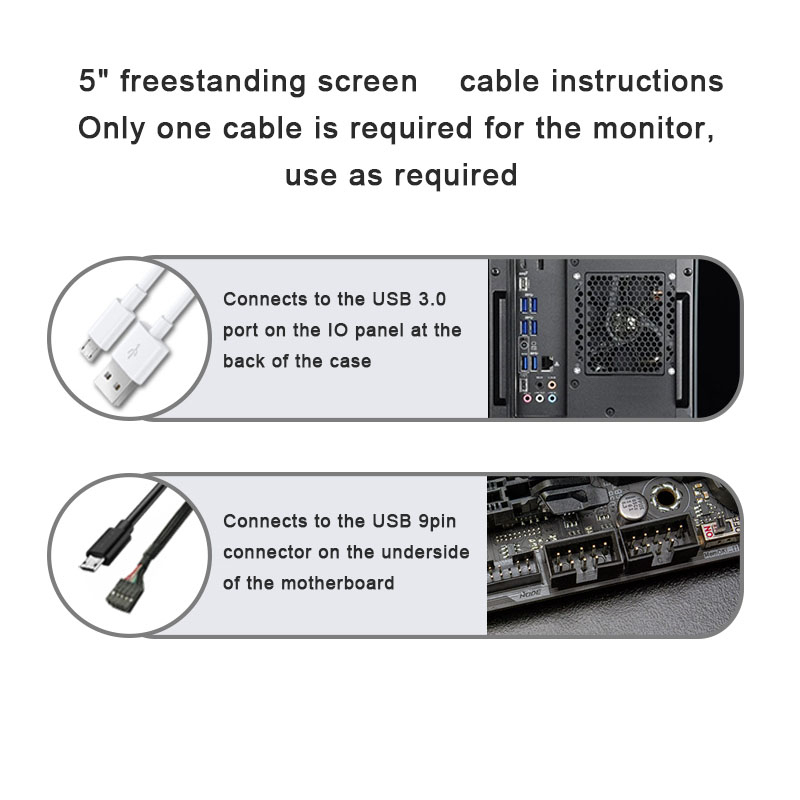 5" freestanding screen cable instructions
Only one cable is required for the monitor, use as required

Connects to the USB 3.0 port on the IO panel at the back of the case

Connects to the USB 9pin connector on the underside of the motherboard