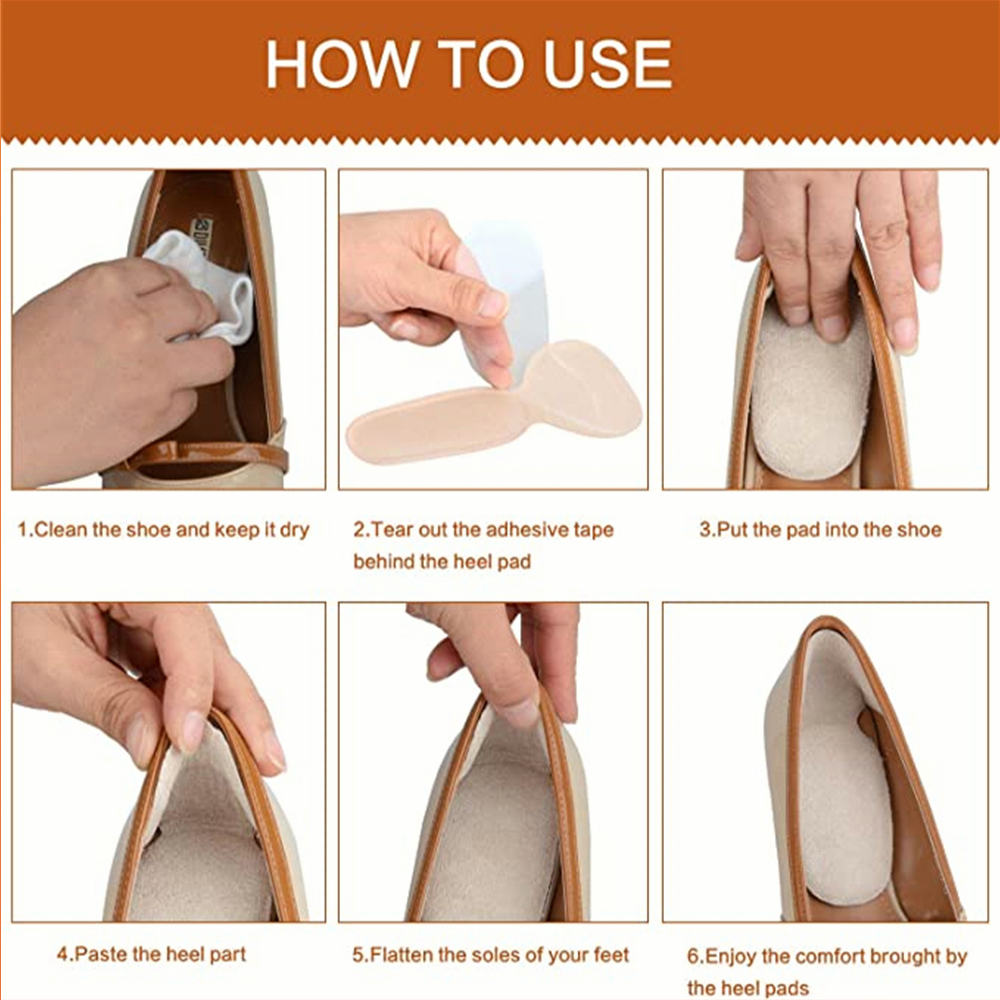 HOW TO USE

1.Clean the shoe and keep it dry

2.Tear out the adhesive tape behind the heel pad

3.Put the pad into the shoe

4.Paste the heel part

5.Flatten the soles of your feet

6.Enjoy the comfort brought by the heel pads