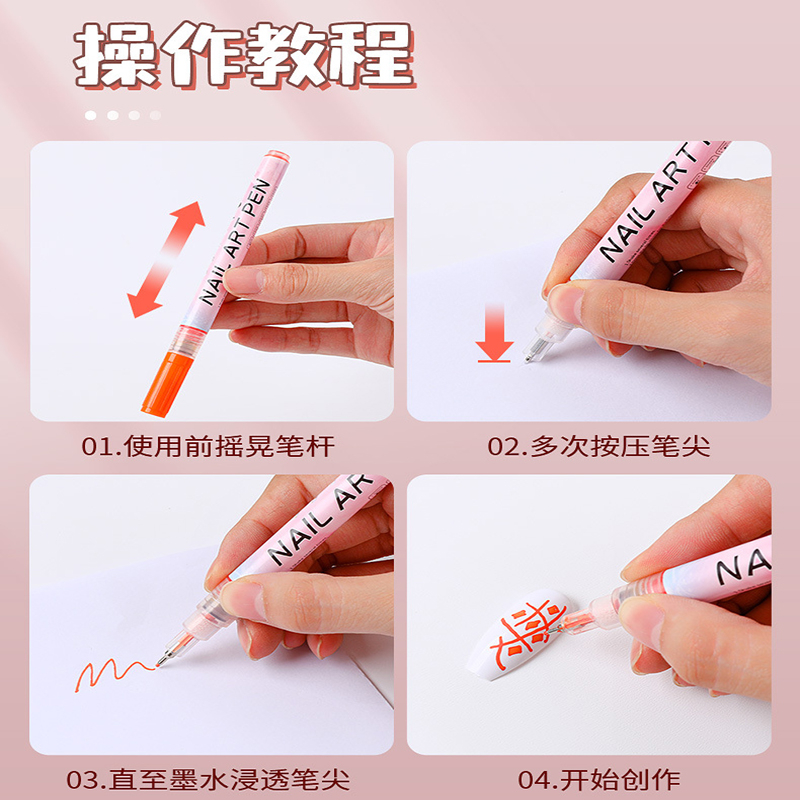 操作教程

NAIL ART PEN

01.使用前摇晃笔杆

NAIL ART

02.多次按压笔尖

NAIL ART

03.直至墨水浸透笔尖

NA

04.开始创作