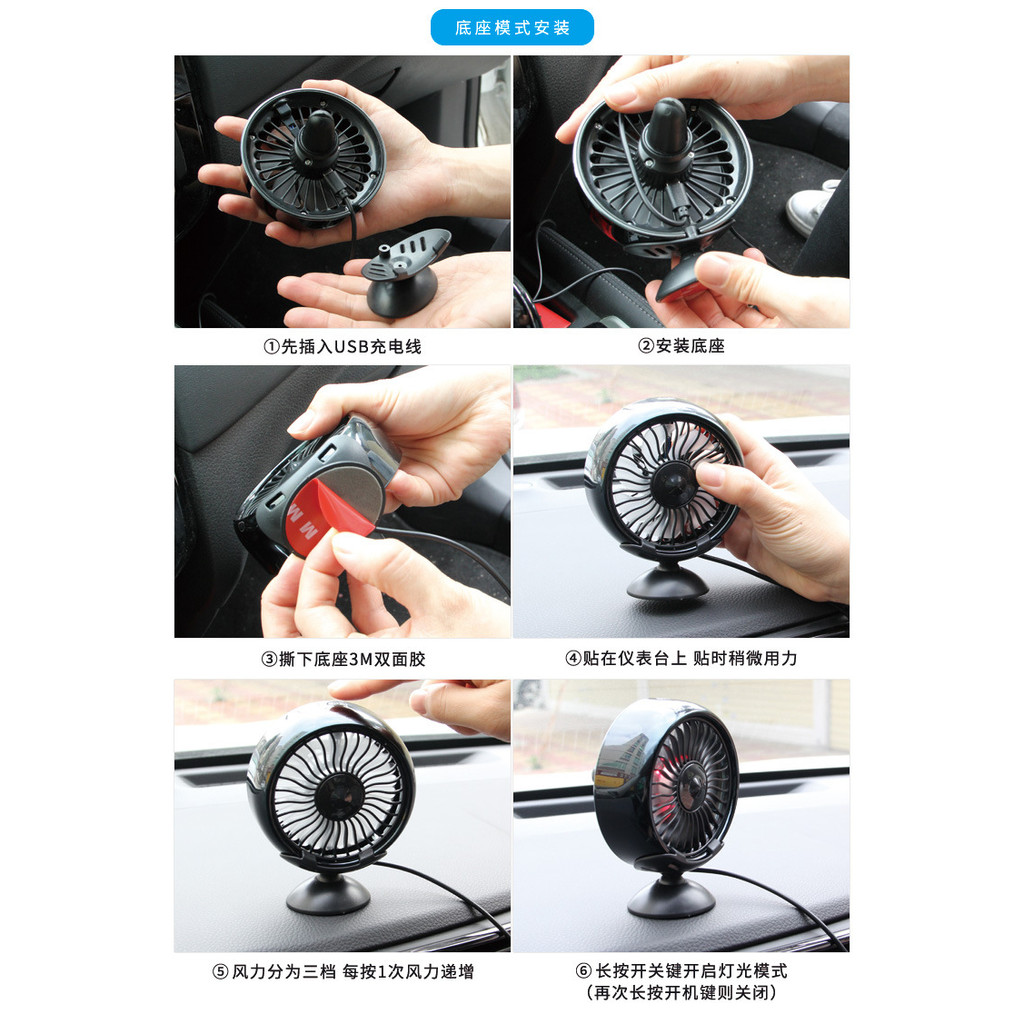 底座模式安装

①先插入USB充电线

②安装底座

③撕下底座3M双面胶

④贴在仪表台上 贴时稍微用力

⑤风力分为三档 每按1次风力递增

⑥长按开关键开启灯光模式
（再次长按开机键则关闭）