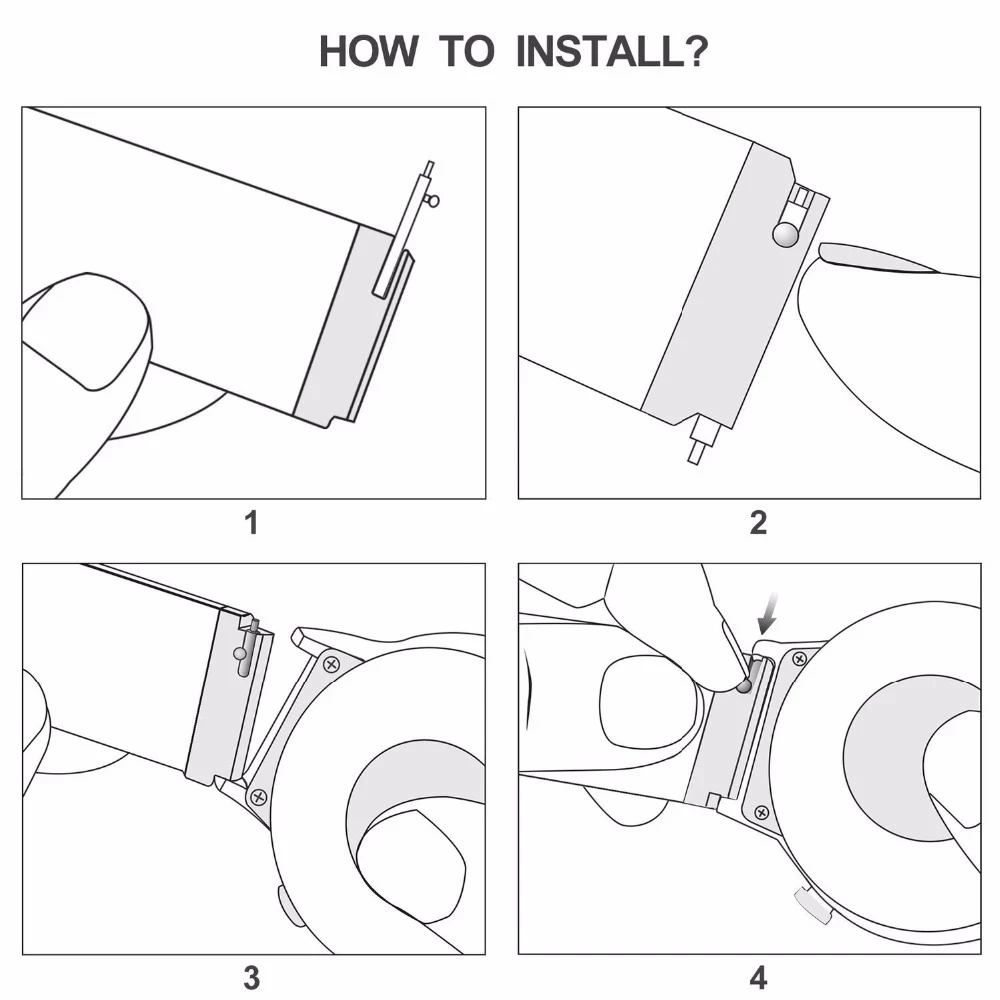 HOW TO INSTALL?

1

2

3

4