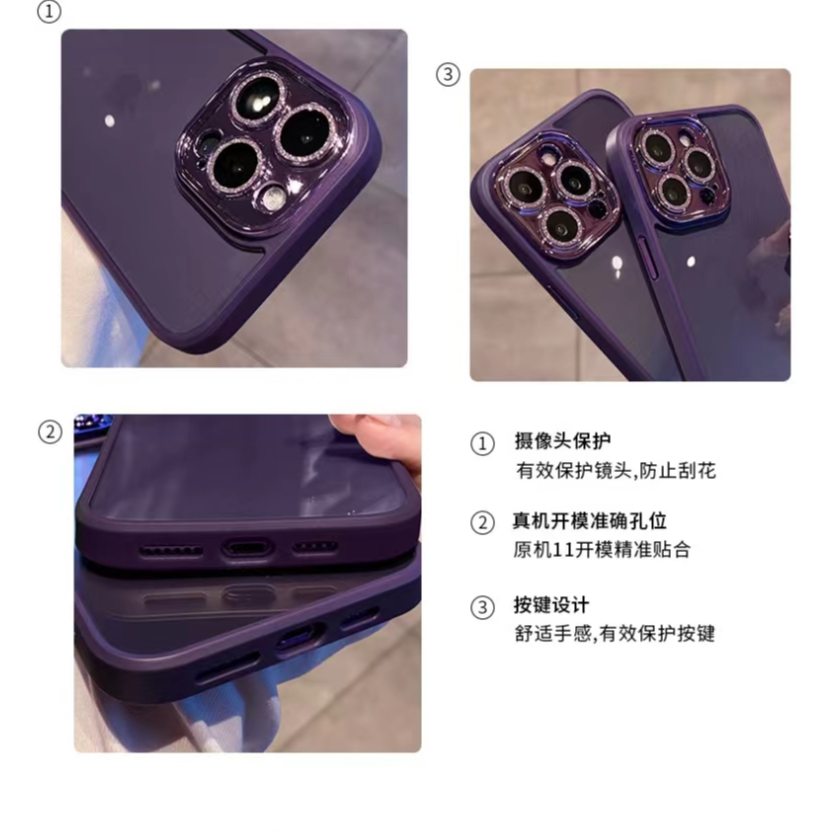 ①

③

②

① 摄像头保护
有效保护镜头,防止刮花

② 真机开模准确孔位
原机11开模精准贴合

③ 按键设计
舒适手感,有效保护按键