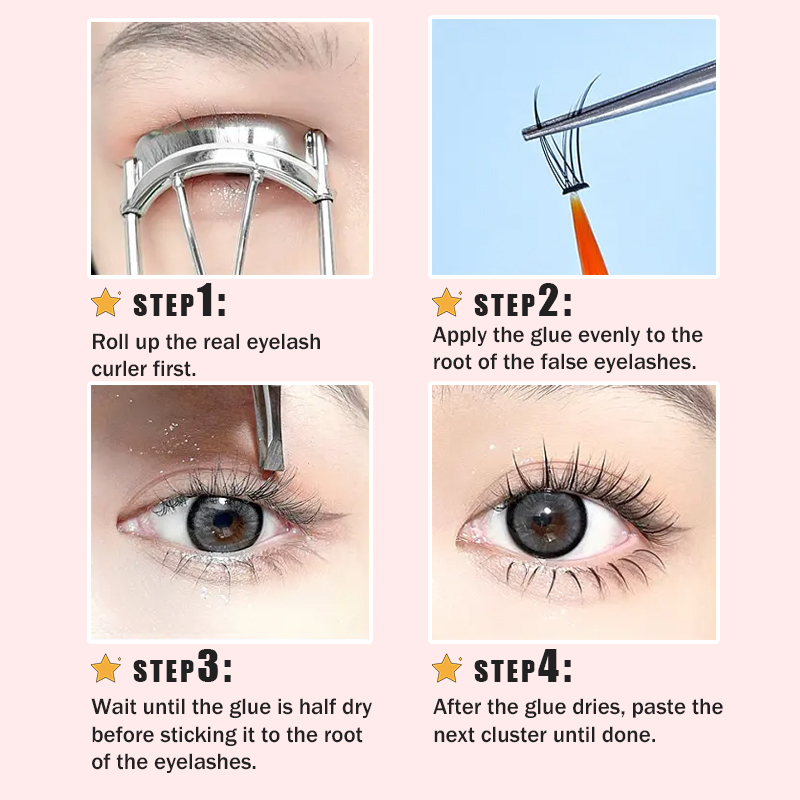 STEP1:
Roll up the real eyelash curler first.

STEP2:
Apply the glue evenly to the root of the false eyelashes.

STEP3:
Wait until the glue is half dry before sticking it to the root of the eyelashes.

STEP4:
After the glue dries, paste the next cluster until done.