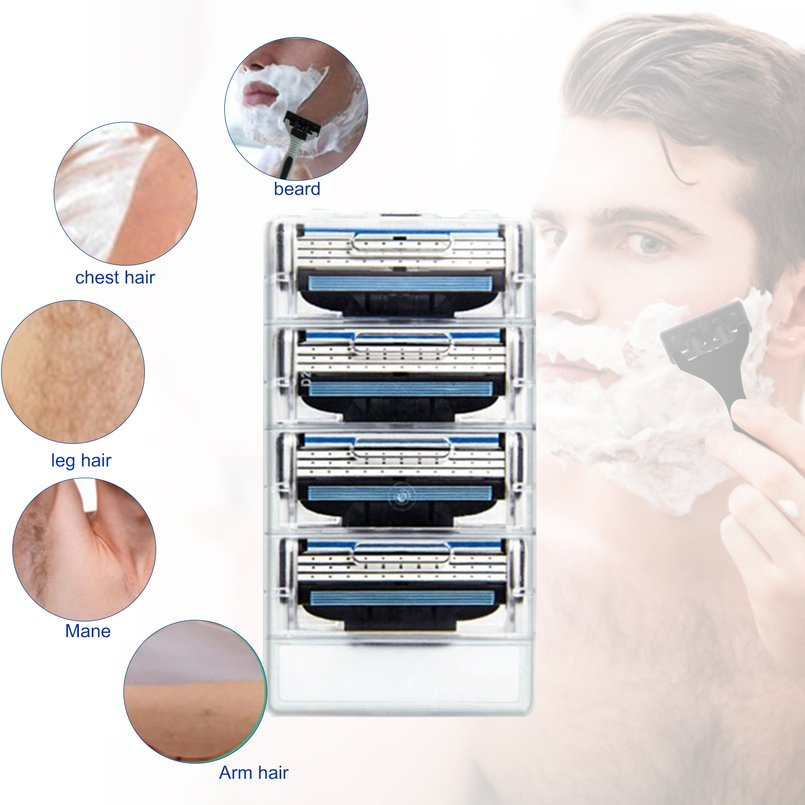 beard

chest hair

leg hair

Mane

Arm hair