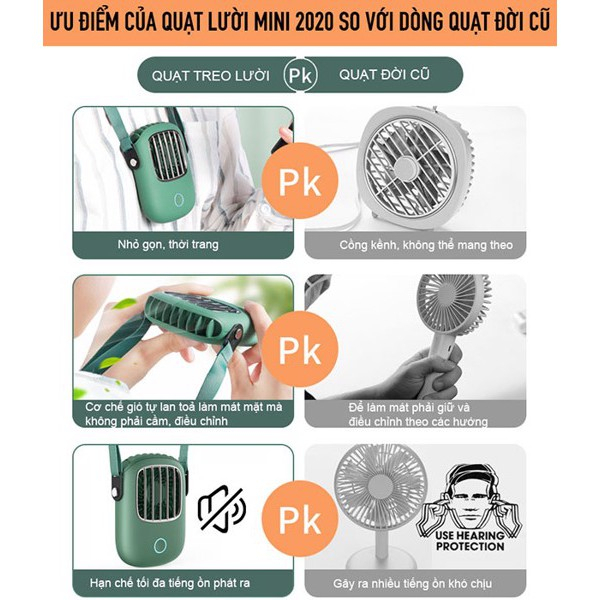 ƯU ĐIỂM CỦA QUẠT LƯỜI MINI 2020 SO VỚI DÒNG QUẠT ĐỜI CŨ

QUẠT TREO LƯỜI Pk QUẠT ĐỜI CŨ

Pk

Nhỏ gọn, thời trang

Cồng kềnh, không thể mang theo

Pk

Cơ chế gió tự lan toả làm mát mặt mà không phải cầm, điều chỉnh

Để làm mát phải giữ và điều chỉnh theo các hướng

Pk

USE HEARING PROTECTION

Hạn chế tối đa tiếng ồn phát ra

Gây ra nhiều tiếng ồn khó chịu