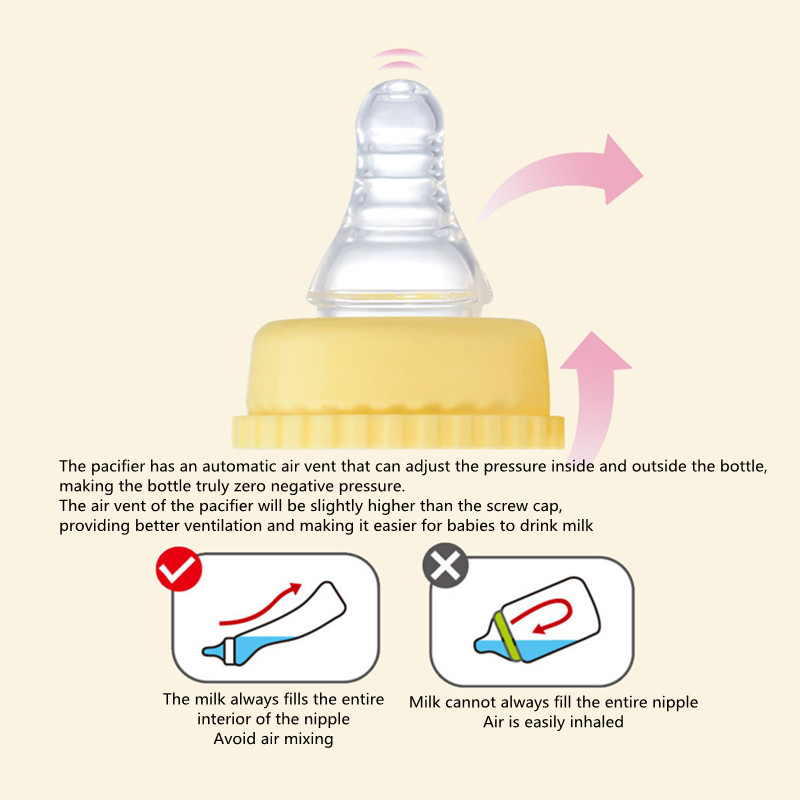 The pacifier has an automatic air vent that can adjust the pressure inside and outside the bottle, making the bottle truly zero negative pressure.
The air vent of the pacifier will be slightly higher than the screw cap, providing better ventilation and making it easier for babies to drink milk

The milk always fills the entire interior of the nipple
Avoid air mixing

Milk cannot always fill the entire nipple
Air is easily inhaled