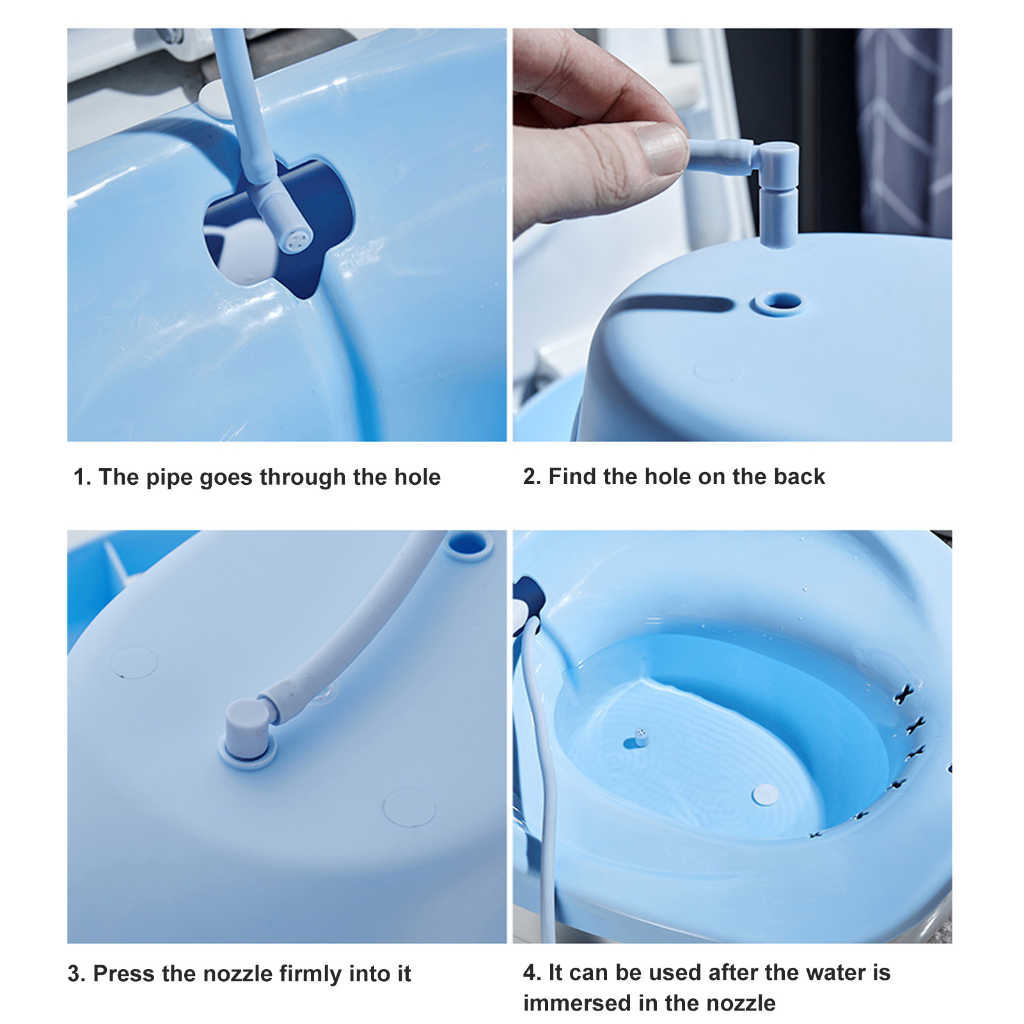 1. The pipe goes through the hole

2. Find the hole on the back

3. Press the nozzle firmly into it

4. It can be used after the water is immersed in the nozzle