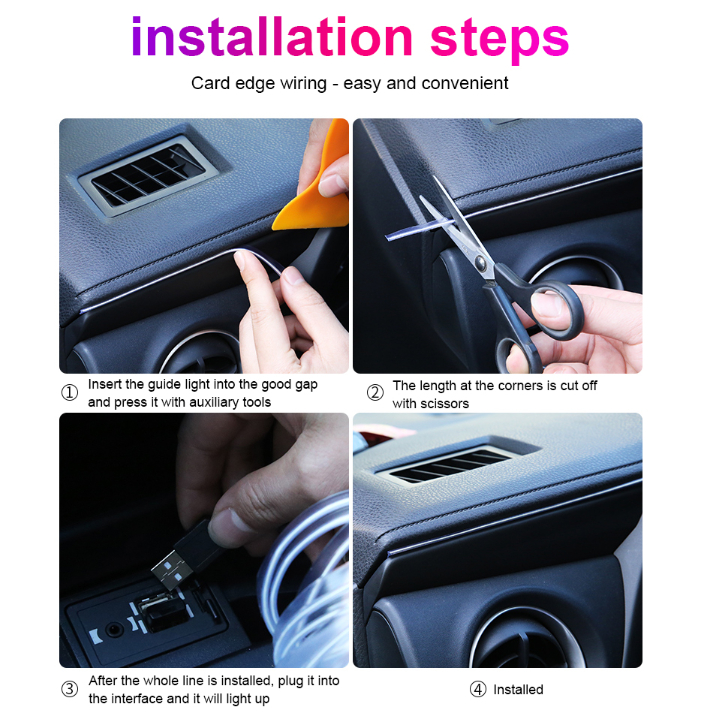 installation steps

Card edge wiring - easy and convenient

① Insert the guide light into the good gap and press it with auxiliary tools

② The length at the corners is cut off with scissors

③ After the whole line is installed, plug it into the interface and it will light up

④ Installed