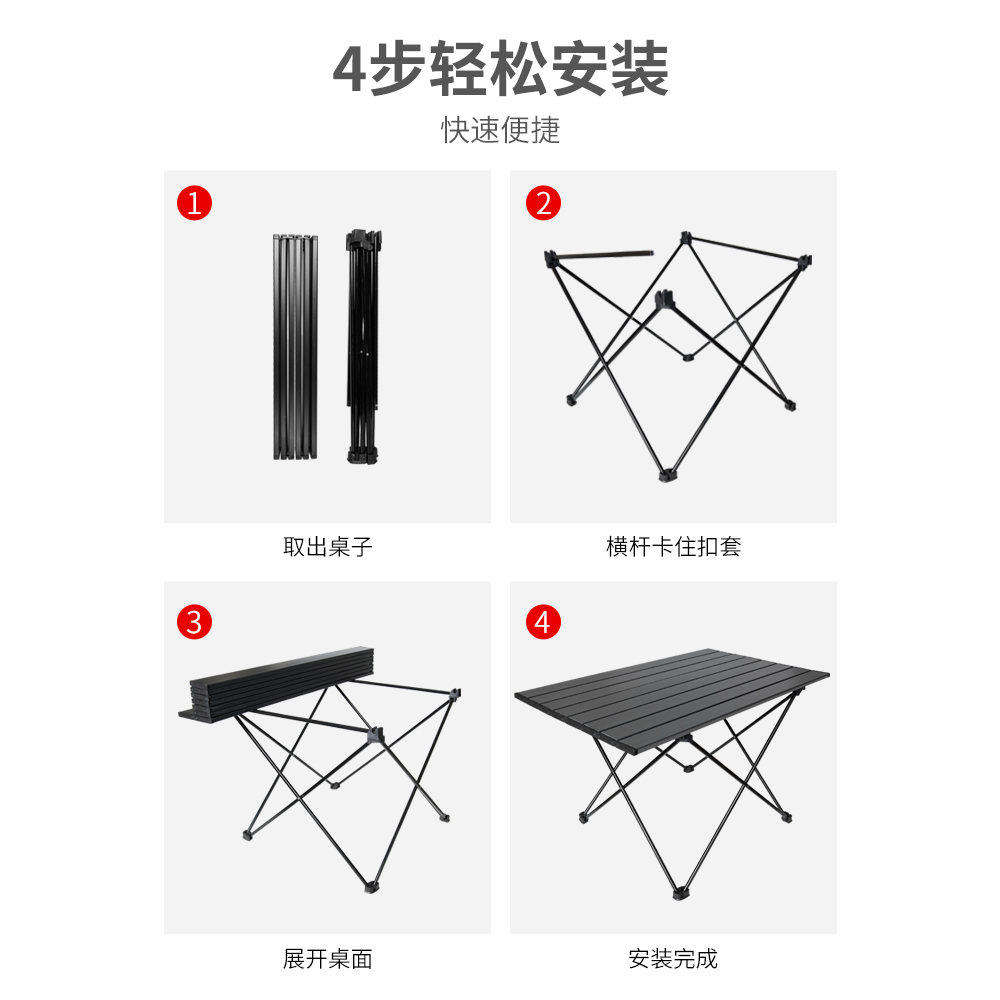 4步轻松安装

快速便捷

1

取出桌子

2

横杆卡住扣套

3

展开桌面

4

安装完成