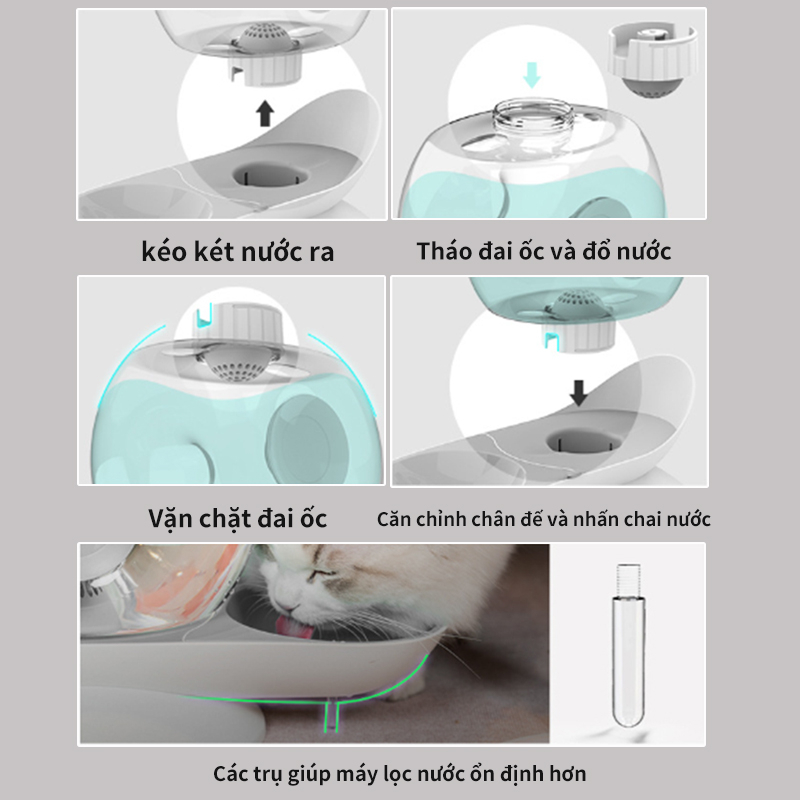 kéo két nước ra

Tháo đai ốc và đổ nước

Vặn chặt đai ốc

Căn chỉnh chân đế và nhấn chai nước

Các trụ giúp máy lọc nước ổn định hơn