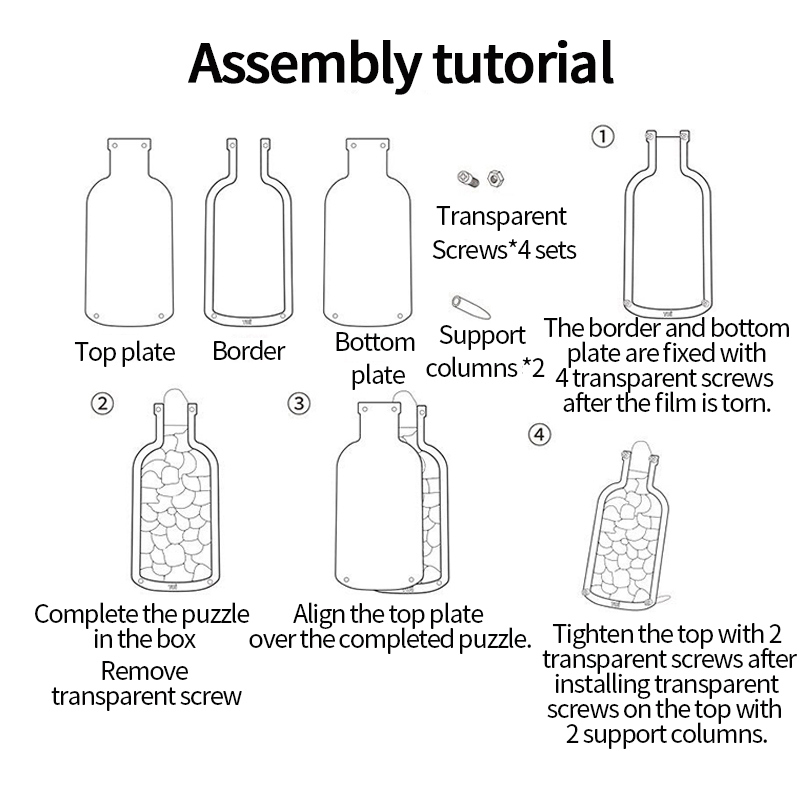 Assembly tutorial

Top plate

Border

Bottom plate

Transparent Screws*4 sets

Support columns *2

①

The border and bottom plate are fixed with 4 transparent screws after the film is torn.

②

Complete the puzzle in the box
Remove transparent screw

③

Align the top plate over the completed puzzle.

④

Tighten the top with 2 transparent screws after installing transparent screws on the top with 2 support columns.