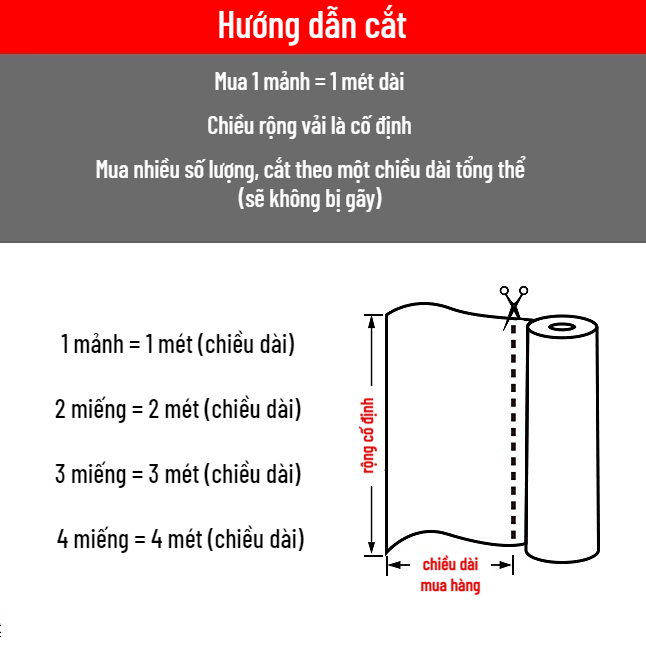 Hướng dẫn cắt

Mua 1 mảnh = 1 mét dài

Chiều rộng vải là cố định

Mua nhiều số lượng, cắt theo một chiều dài tổng thể (sẽ không bị gãy)

1 mảnh = 1 mét (chiều dài)

2 miếng = 2 mét (chiều dài)

3 miếng = 3 mét (chiều dài)

4 miếng = 4 mét (chiều dài)

rộng cố định

chiều dài mua hàng