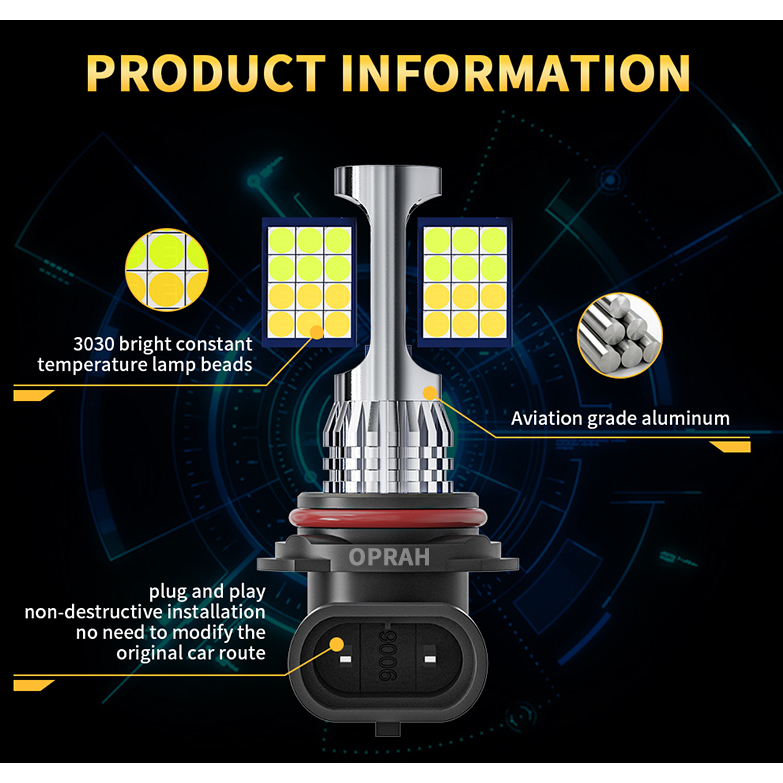 PRODUCT INFORMATION

3030 bright constant temperature lamp beads

Aviation grade aluminum

OPRAH

plug and play
non-destructive installation
no need to modify the
original car route

9006