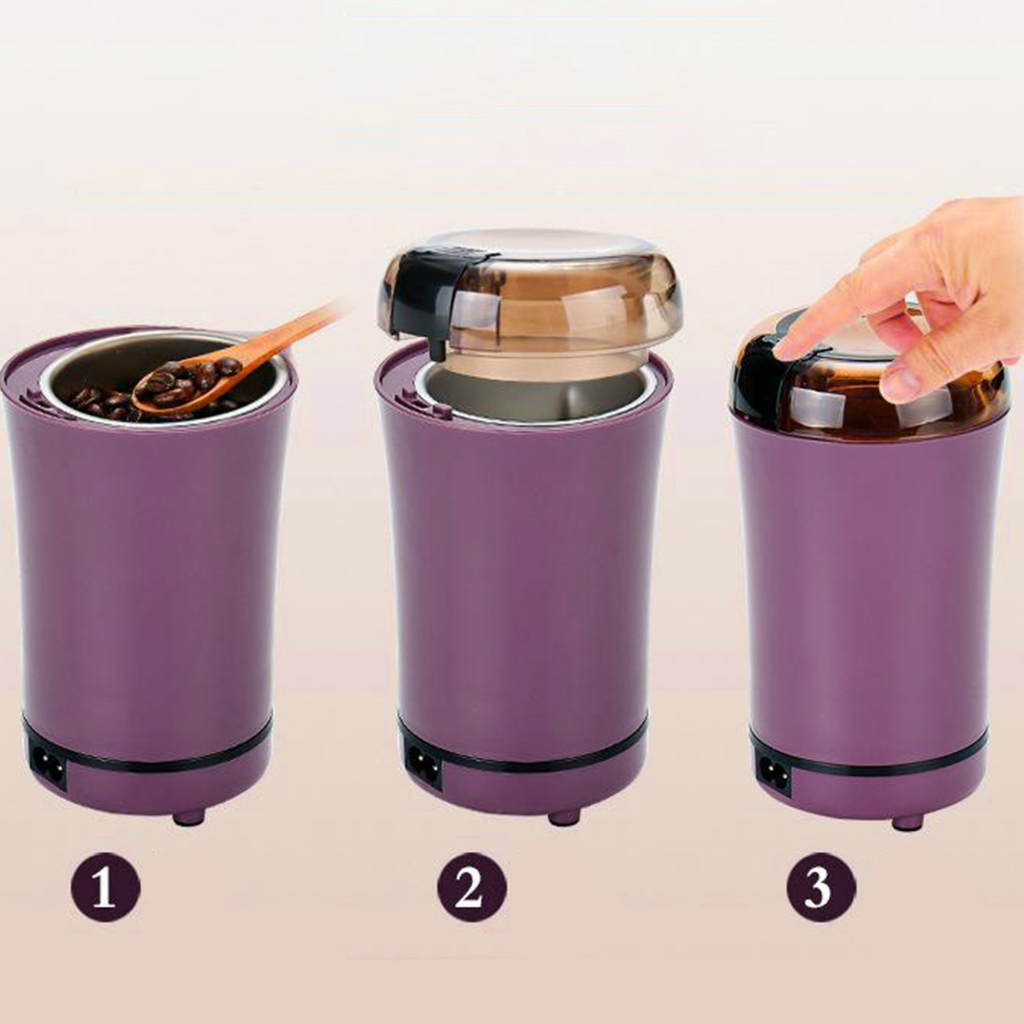 1

2

3